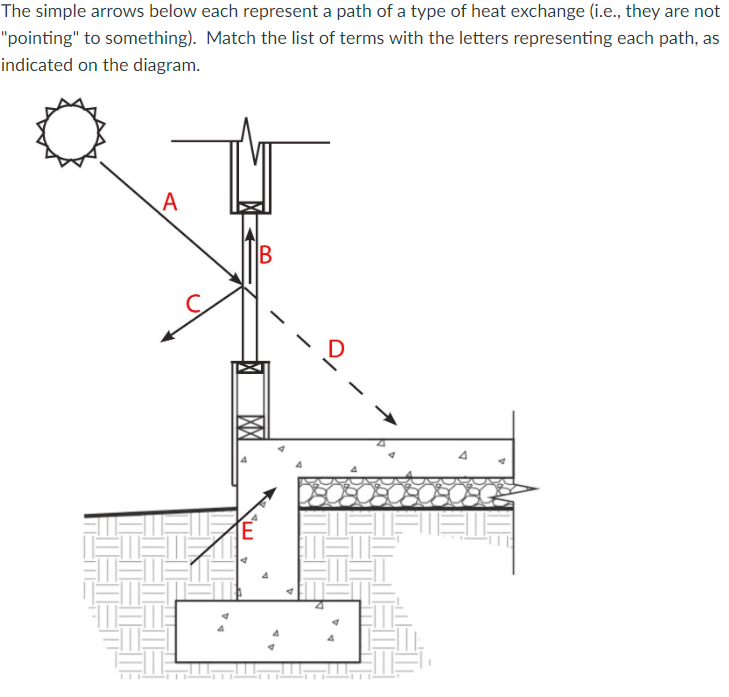 The simple arrows below each represent a path of a type of heat exchange (i.e., they are not "pointing" to something). Match the list of terms with the letters representing each path, as indicated on the diagram.

A

B

C

D

E