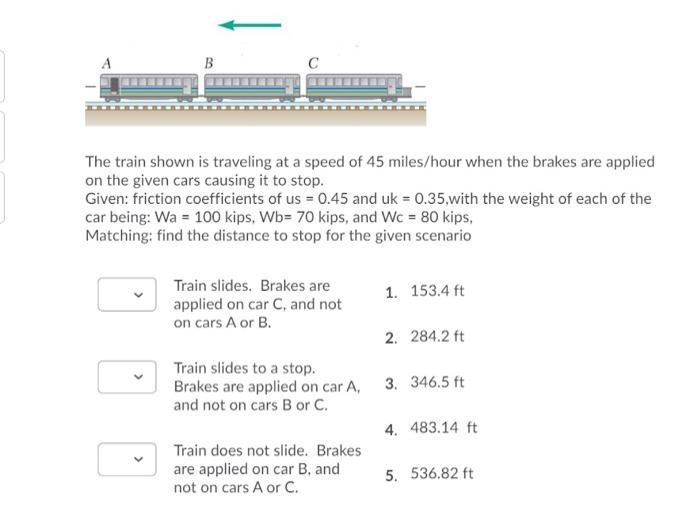 A B C

The train shown is traveling at a speed of 45 miles/hour when the brakes are applied on the given cars causing it to stop.
Given: friction coefficients of us = 0.45 and uk = 0.35,with the weight of each of the car being: Wa = 100 kips, Wb= 70 kips, and Wc = 80 kips,
Matching: find the distance to stop for the given scenario

Train slides. Brakes are applied on car C, and not on cars A or B.

Train slides to a stop. Brakes are applied on car A, and not on cars B or C.

Train does not slide. Brakes are applied on car B, and not on cars A or C.

1. 153.4 ft

2. 284.2 ft

3. 346.5 ft

4. 483.14 ft

5. 536.82 ft