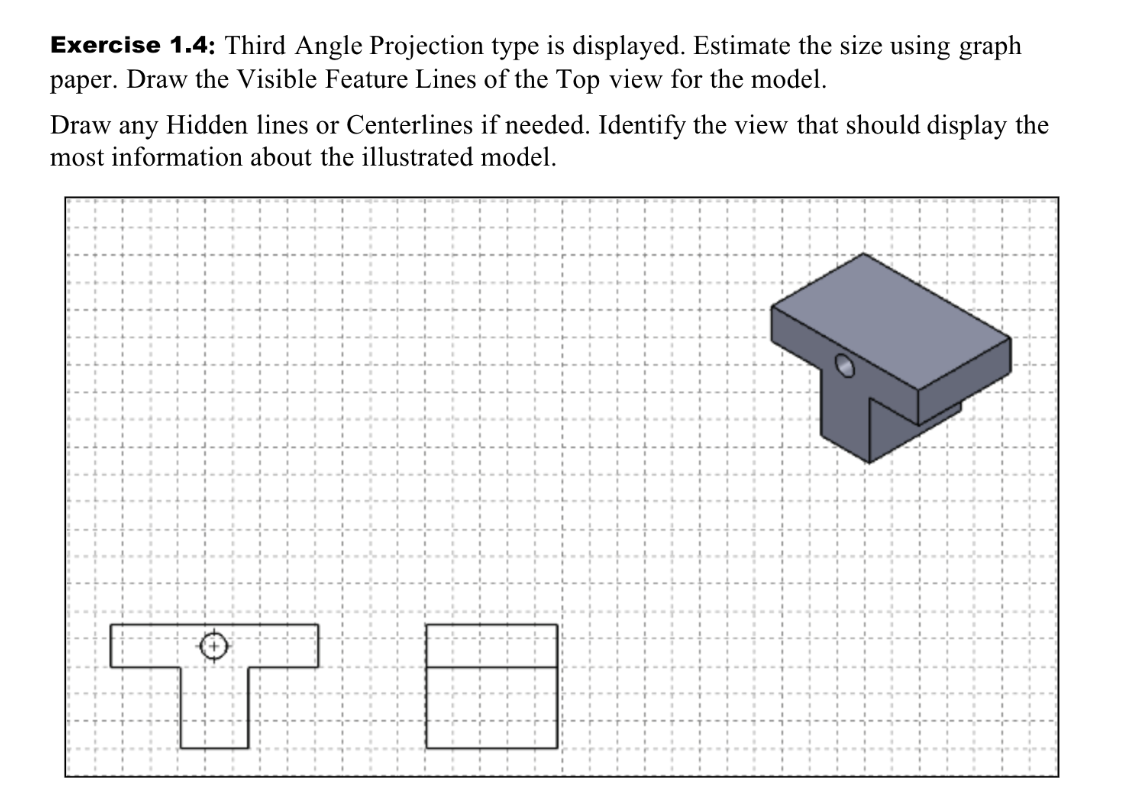 **Exercise 1.4:** Third Angle Projection type is displayed. Estimate the size using graph paper. Draw the Visible Feature Lines of the Top view for the model.

Draw any Hidden lines or Centerlines if needed. Identify the view that should display the most information about the illustrated model.