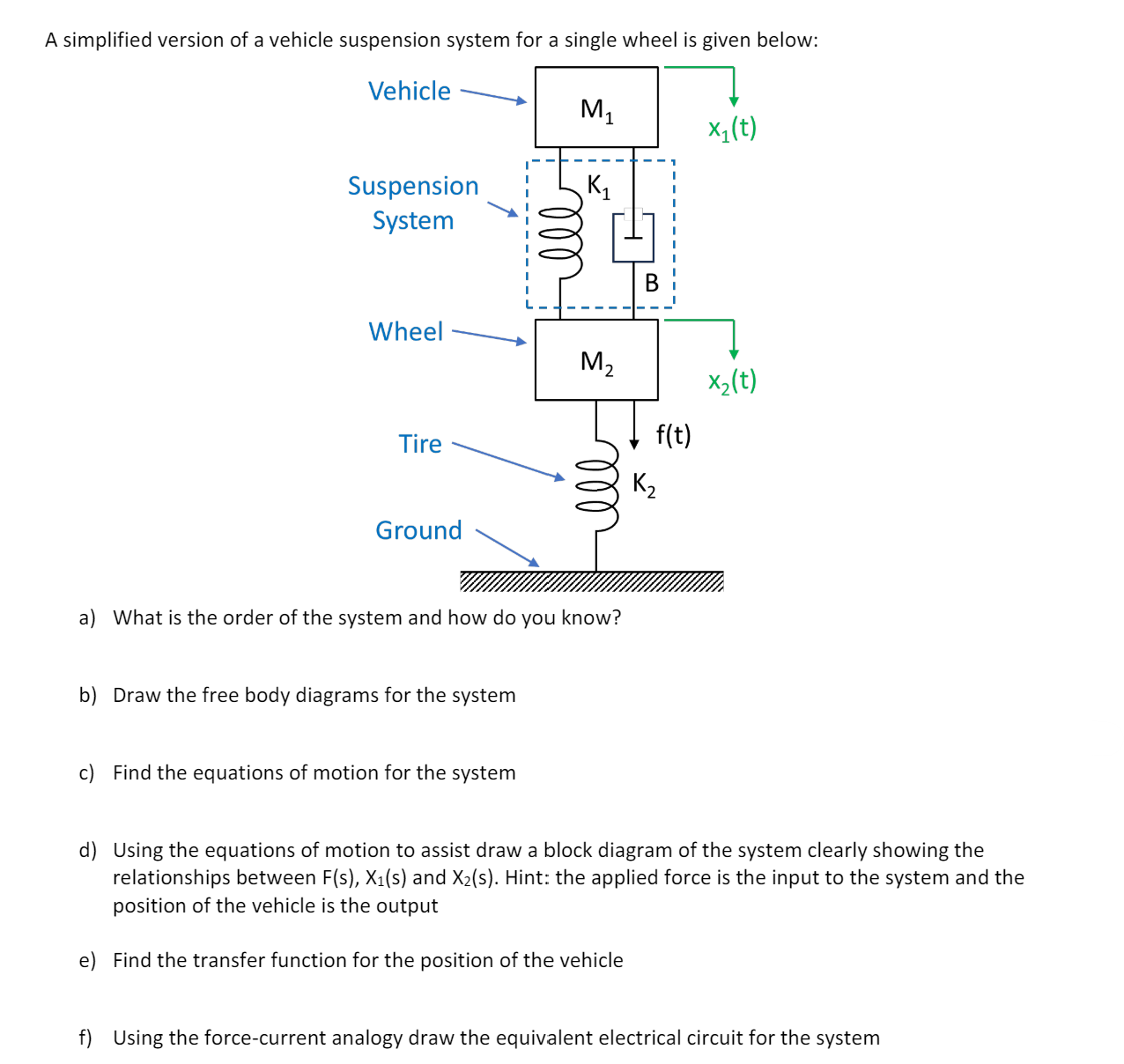 A simplified version of a vehicle suspension system for a single wheel is given below:

Vehicle

$M_1$

$x_1(t)$

Suspension System

$K_1$

B

Wheel

$M_2$

$x_2(t)$

Tire

f(t)

$K_2$

Ground

a) What is the order of the system and how do you know?

b) Draw the free body diagrams for the system

c) Find the equations of motion for the system

d) Using the equations of motion to assist draw a block diagram of the system clearly showing the relationships between F(s), $X_1$(s) and $X_2$(s). Hint: the applied force is the input to the system and the position of the vehicle is the output

e) Find the transfer function for the position of the vehicle

f) Using the force-current analogy draw the equivalent electrical circuit for the system