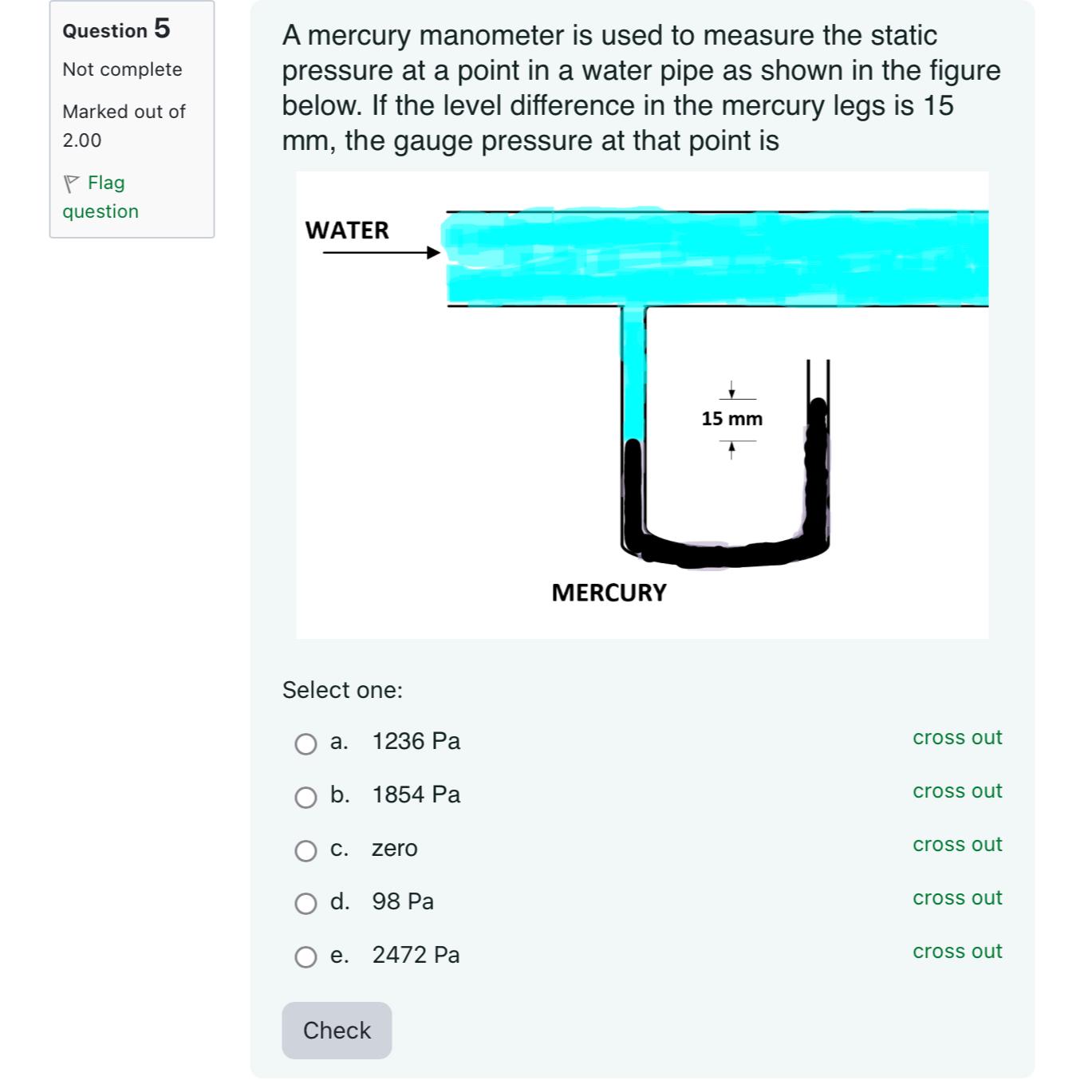 Question 5

Not complete

Marked out of 2.00

Flag question

A mercury manometer is used to measure the static pressure at a point in a water pipe as shown in the figure below. If the level difference in the mercury legs is 15 mm, the gauge pressure at that point is

WATER

15 mm

MERCURY

Select one:

a. 1236 Pa
cross out

b. 1854 Pa
cross out

c. zero
cross out

d. 98 Pa
cross out

e. 2472 Pa
cross out

Check