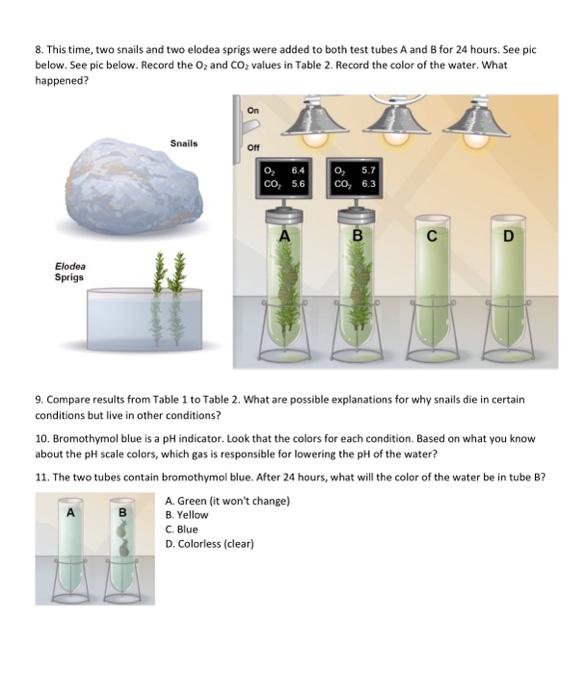 8. This time, two snails and two elodea sprigs were added to both test tubes A and B for 24 hours. See pic below. See pic below. Record the $O_2$ and $CO_2$ values in Table 2. Record the color of the water. What happened?

Snails

Elodea Sprigs

On

Off

$O_2$ 6.4
$CO_2$ 5.6

$O_2$ 5.7
$CO_2$ 6.3

A

B

C

D

9. Compare results from Table 1 to Table 2. What are possible explanations for why snails die in certain conditions but live in other conditions?

10. Bromothymol blue is a pH indicator. Look that the colors for each condition. Based on what you know about the pH scale colors, which gas is responsible for lowering the pH of the water?

11. The two tubes contain bromothymol blue. After 24 hours, what will the color of the water be in tube B?

A

B

A. Green (it won't change)
B. Yellow
C. Blue
D. Colorless (clear)