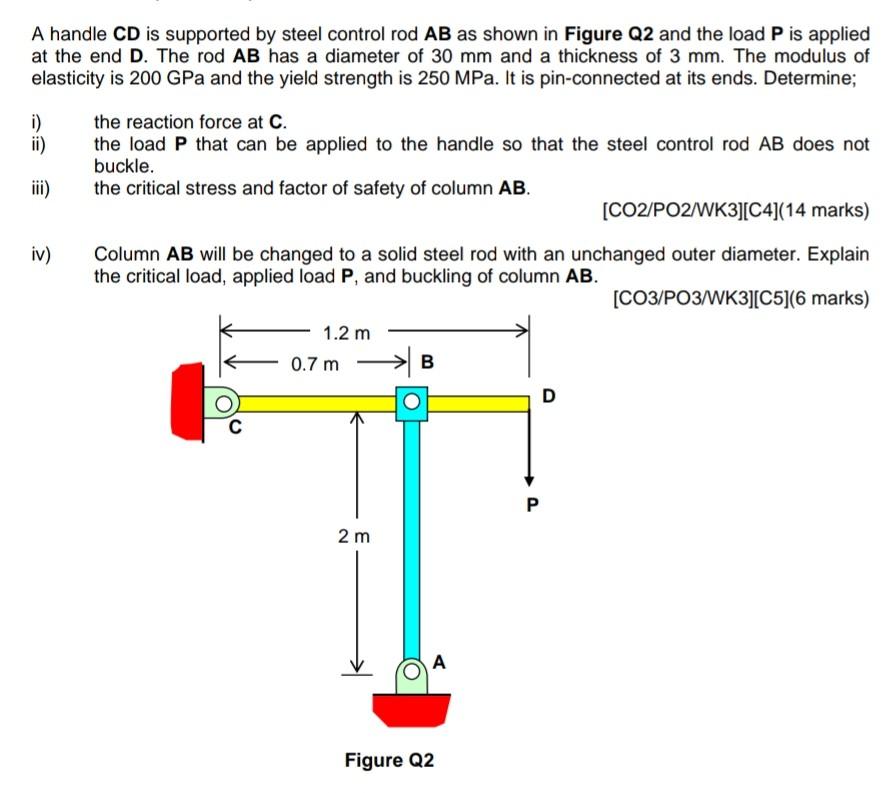 A handle CD is supported by steel control rod AB as shown in Figure Q2 and the load P is applied at the end D. The rod AB has a diameter of 30 mm and a thickness of 3 mm. The modulus of elasticity is 200 GPa and the yield strength is 250 MPa. It is pin-connected at its ends. Determine;

i) the reaction force at C.
ii) the load P that can be applied to the handle so that the steel control rod AB does not buckle.
iii) the critical stress and factor of safety of column AB.

[CO2/PO2/WK3][C4](14 marks)

iv) Column AB will be changed to a solid steel rod with an unchanged outer diameter. Explain the critical load, applied load P, and buckling of column AB.

[CO3/PO3/WK3][C5](6 marks)

1.2 m
0.7 m
B
D
C
P
2 m
A

Figure Q2