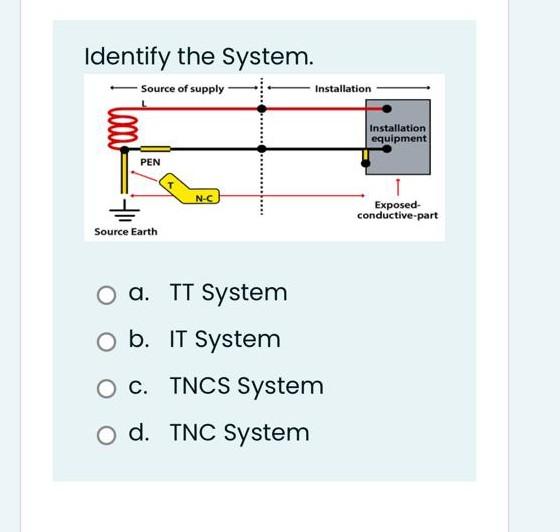 Identify the System.

Source of supply
Installation
L
Installation equipment
PEN
T
N-C
Exposed-conductive-part
Source Earth

a. TT System

b. IT System

c. TNCS System

d. TNC System