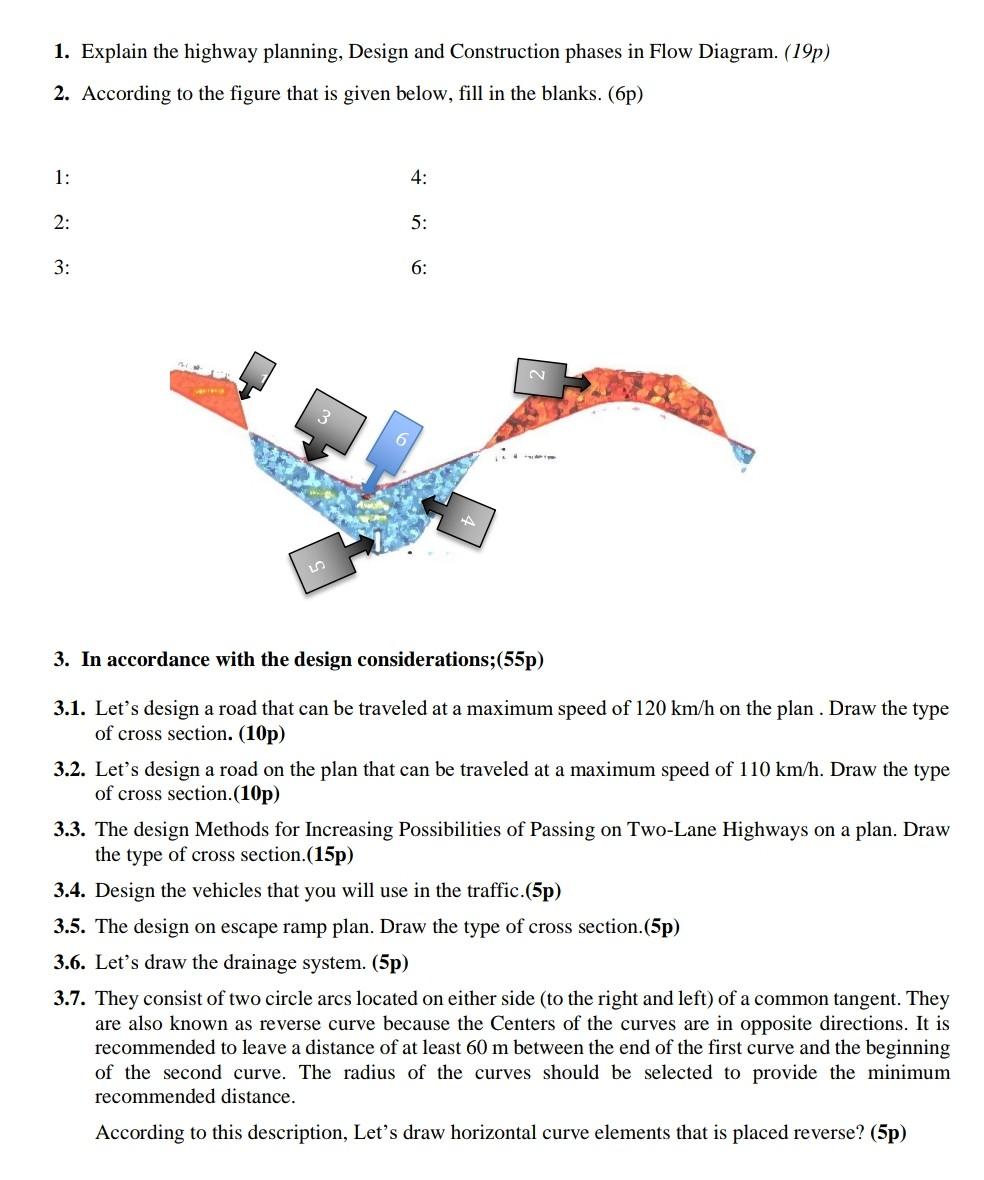 1. Explain the highway planning, Design and Construction phases in Flow Diagram. (19p)

2. According to the figure that is given below, fill in the blanks. (6p)

1:

2:

3:

4:

5:

6:

1

2

3

6

4

5

3. In accordance with the design considerations;(55p)

3.1. Let's design a road that can be traveled at a maximum speed of 120 km/h on the plan . Draw the type of cross section. (10p)

3.2. Let's design a road on the plan that can be traveled at a maximum speed of 110 km/h. Draw the type of cross section.(10p)

3.3. The design Methods for Increasing Possibilities of Passing on Two-Lane Highways on a plan. Draw the type of cross section.(15p)

3.4. Design the vehicles that you will use in the traffic.(5p)

3.5. The design on escape ramp plan. Draw the type of cross section.(5p)

3.6. Let's draw the drainage system. (5p)

3.7. They consist of two circle arcs located on either side (to the right and left) of a common tangent. They are also known as reverse curve because the Centers of the curves are in opposite directions. It is recommended to leave a distance of at least 60 m between the end of the first curve and the beginning of the second curve. The radius of the curves should be selected to provide the minimum recommended distance.

According to this description, Let's draw horizontal curve elements that is placed reverse? (5p)