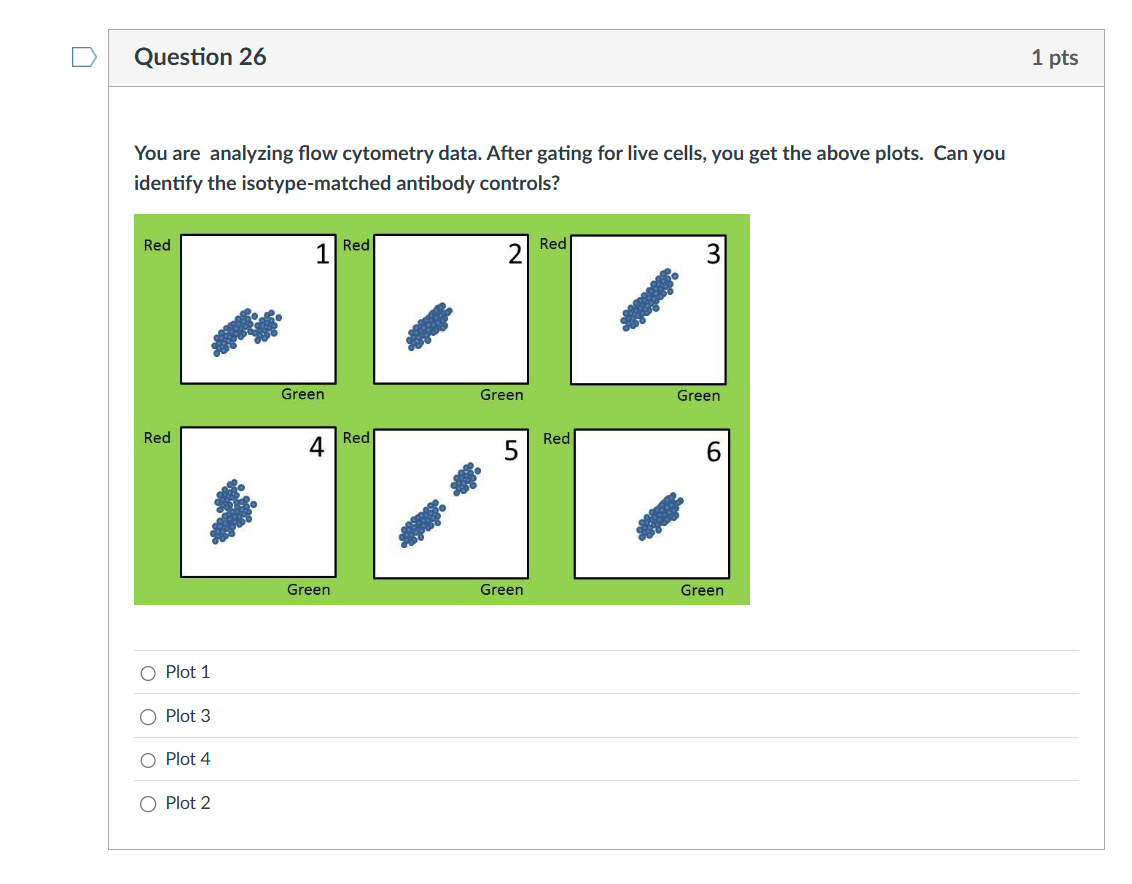 Question 26

1 pts

You are analyzing flow cytometry data. After gating for live cells, you get the above plots. Can you identify the isotype-matched antibody controls?

Red 1 Green
Red 2 Green
Red 3 Green
Red 4 Green
Red 5 Green
Red 6 Green

Plot 1

Plot 3

Plot 4

Plot 2