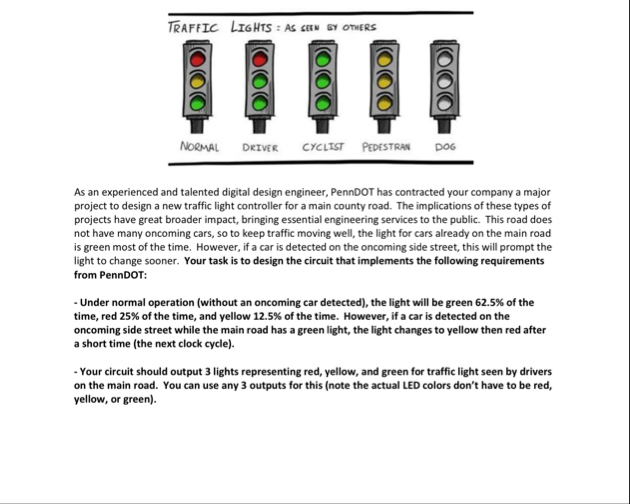 TRAFFIC LIGHTS : AS SEEN BY OTHERS

NORMAL DRIVER CYCLIST PEDESTRAN DOG

As an experienced and talented digital design engineer, PennDOT has contracted your company a major project to design a new traffic light controller for a main county road. The implications of these types of projects have great broader impact, bringing essential engineering services to the public. This road does not have many oncoming cars, so to keep traffic moving well, the light for cars already on the main road is green most of the time. However, if a car is detected on the oncoming side street, this will prompt the light to change sooner. **Your task is to design the circuit that implements the following requirements from PennDOT:**

**- Under normal operation (without an oncoming car detected), the light will be green 62.5% of the time, red 25% of the time, and yellow 12.5% of the time. However, if a car is detected on the oncoming side street while the main road has a green light, the light changes to yellow then red after a short time (the next clock cycle).**

**- Your circuit should output 3 lights representing red, yellow, and green for traffic light seen by drivers on the main road. You can use any 3 outputs for this (note the actual LED colors don't have to be red, yellow, or green).**