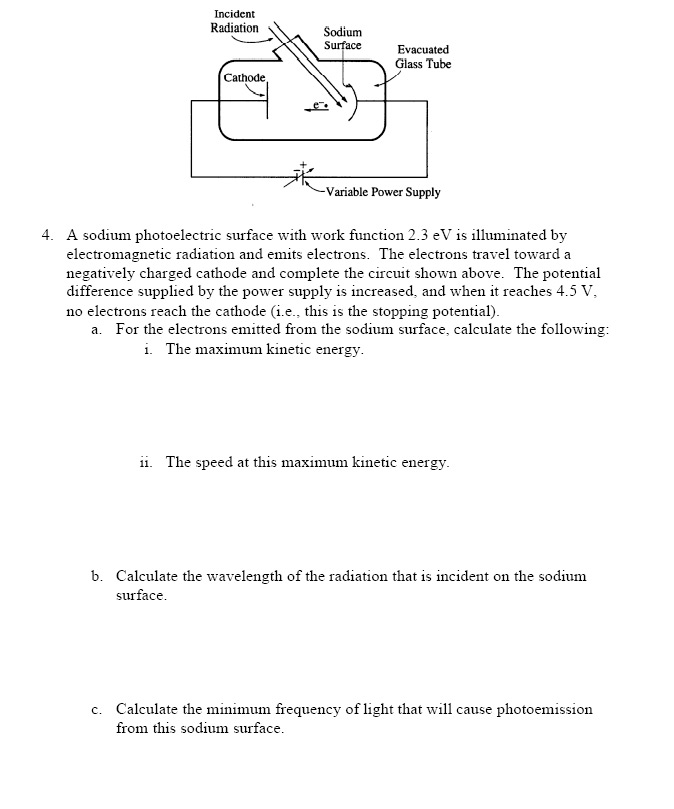 Incident Radiation

Sodium Surface

Evacuated Glass Tube

Cathode

$e^-$

+

Variable Power Supply

4. A sodium photoelectric surface with work function 2.3 eV is illuminated by electromagnetic radiation and emits electrons. The electrons travel toward a negatively charged cathode and complete the circuit shown above. The potential difference supplied by the power supply is increased, and when it reaches 4.5 V, no electrons reach the cathode (i.e., this is the stopping potential).

a. For the electrons emitted from the sodium surface, calculate the following:

i. The maximum kinetic energy.

ii. The speed at this maximum kinetic energy.

b. Calculate the wavelength of the radiation that is incident on the sodium surface.

c. Calculate the minimum frequency of light that will cause photoemission from this sodium surface.