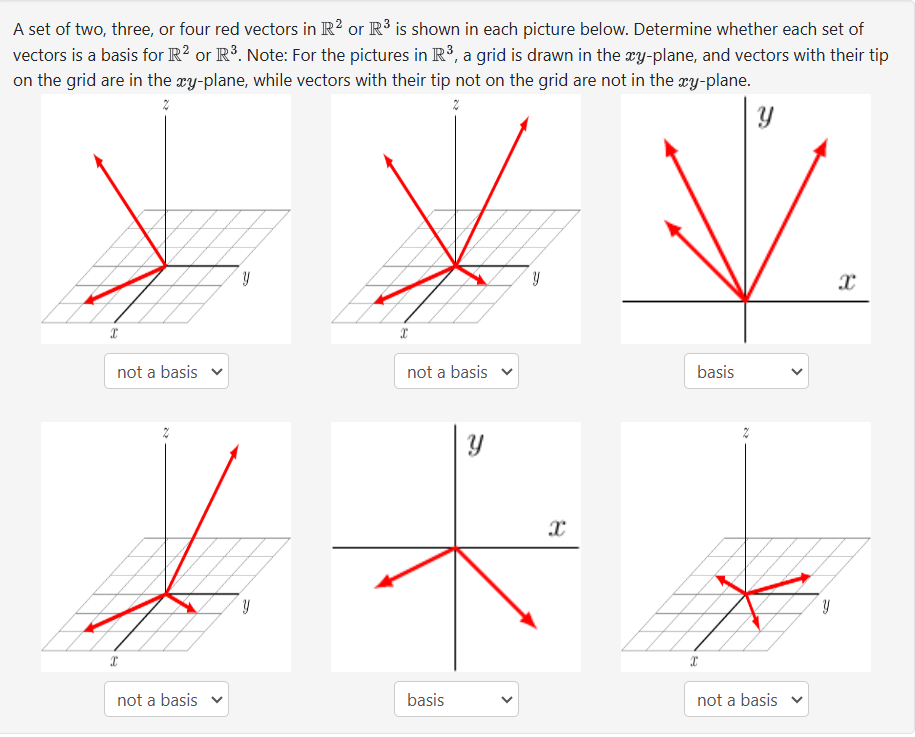 A set of two, three, or four red vectors in $\mathbb{R}^2$ or $\mathbb{R}^3$ is shown in each picture below. Determine whether each set of vectors is a basis for $\mathbb{R}^2$ or $\mathbb{R}^3$. Note: For the pictures in $\mathbb{R}^3$, a grid is drawn in the $xy$-plane, and vectors with their tip on the grid are in the $xy$-plane, while vectors with their tip not on the grid are not in the $xy$-plane.

$z$
$y$
$x$
not a basis

$z$
$y$
$x$
not a basis

$y$
$x$
basis

$z$
$y$
$x$
not a basis

$y$
$x$
basis

$z$
$y$
$x$
not a basis