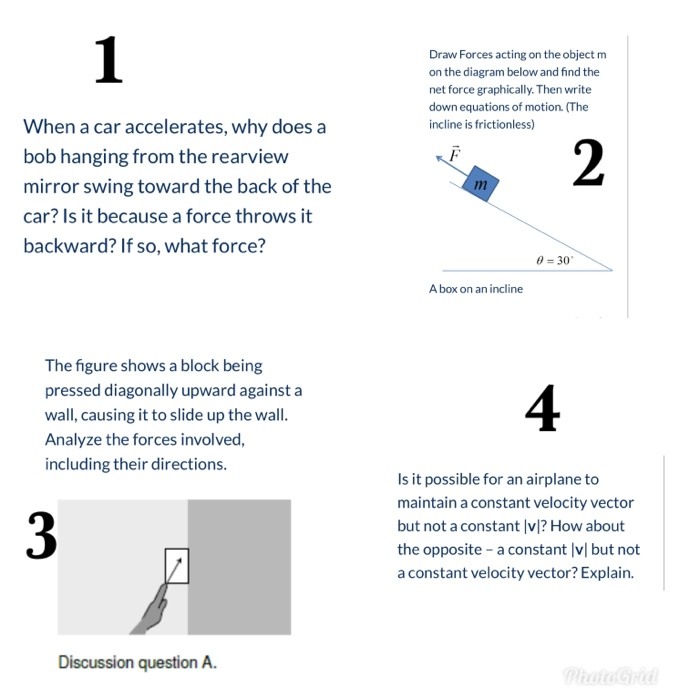 1

When a car accelerates, why does a bob hanging from the rearview mirror swing toward the back of the car? Is it because a force throws it backward? If so, what force?

Draw Forces acting on the object m on the diagram below and find the net force graphically. Then write down equations of motion. (The incline is frictionless)

2

$\vec{F}$

$m$

$\theta = 30^\circ$

A box on an incline

The figure shows a block being pressed diagonally upward against a wall, causing it to slide up the wall. Analyze the forces involved, including their directions.

3

Discussion question A.

4

Is it possible for an airplane to maintain a constant velocity vector but not a constant |**v**|? How about the opposite – a constant |**v**| but not a constant velocity vector? Explain.

PhotoGrid