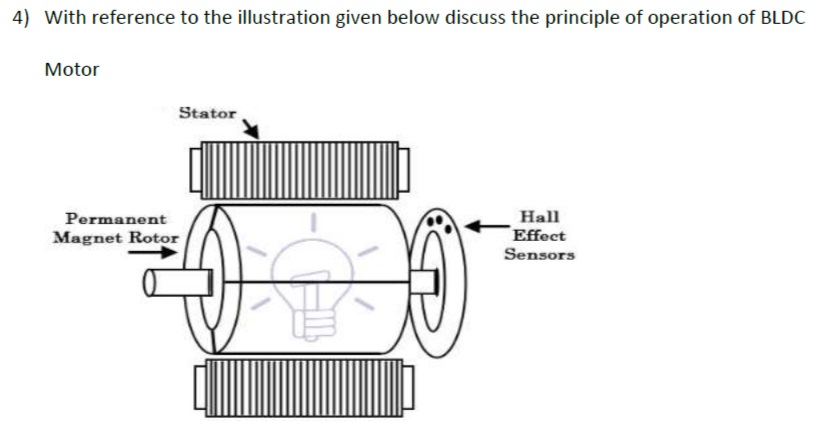 4) With reference to the illustration given below discuss the principle of operation of BLDC Motor

Stator

Permanent Magnet Rotor

Hall Effect Sensors