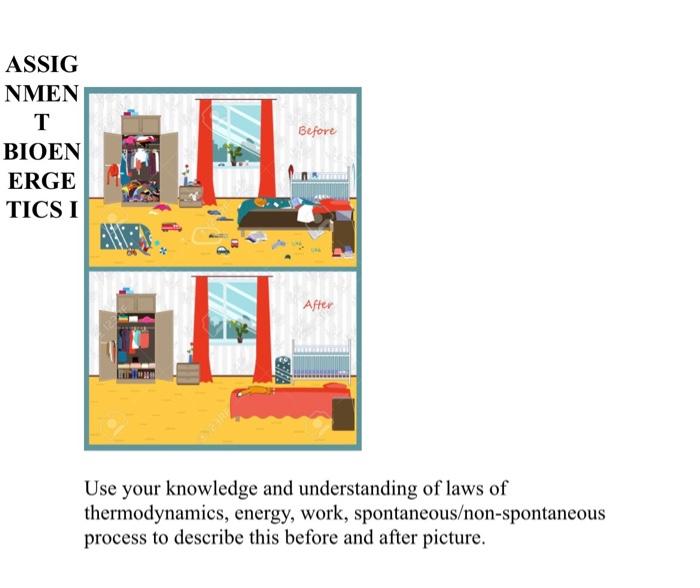 ASSIGNMENT BIOENERGETICS I

Before

After

Use your knowledge and understanding of laws of thermodynamics, energy, work, spontaneous/non-spontaneous process to describe this before and after picture.