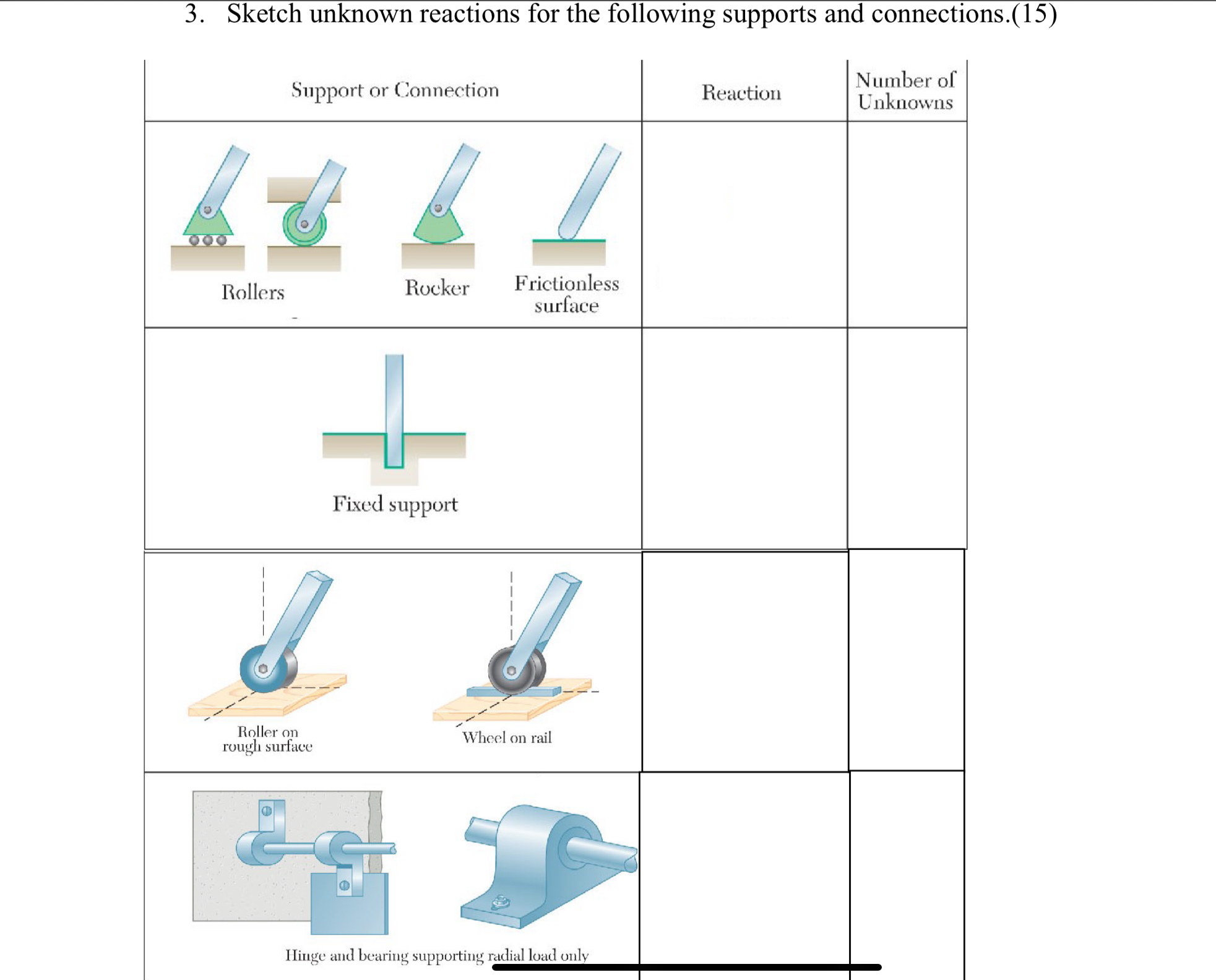 3. Sketch unknown reactions for the following supports and connections.(15)

| Support or Connection | Reaction | Number of Unknowns |
|---|---|---|
| Rollers Rocker Frictionless surface | | |
| Fixed support | | |
| Roller on rough surface Wheel on rail | | |
| Hinge and bearing supporting radial load only | | |