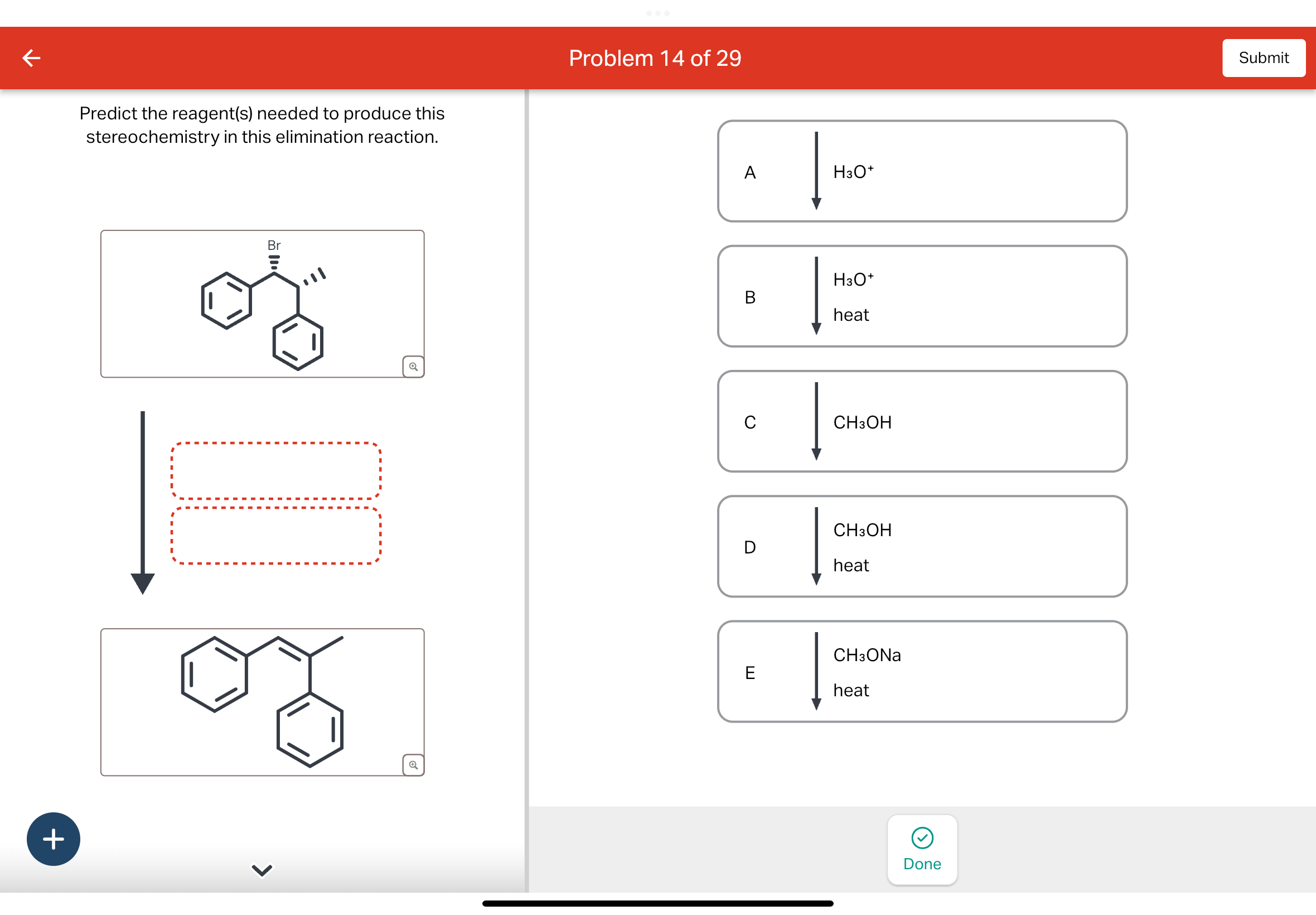 Problem 14 of 29

Submit

Predict the reagent(s) needed to produce this stereochemistry in this elimination reaction.

Br

A $H_3O^+$

B $H_3O^+$
heat

C $CH_3OH$

D $CH_3OH$
heat

E $CH_3ONa$
heat

Done