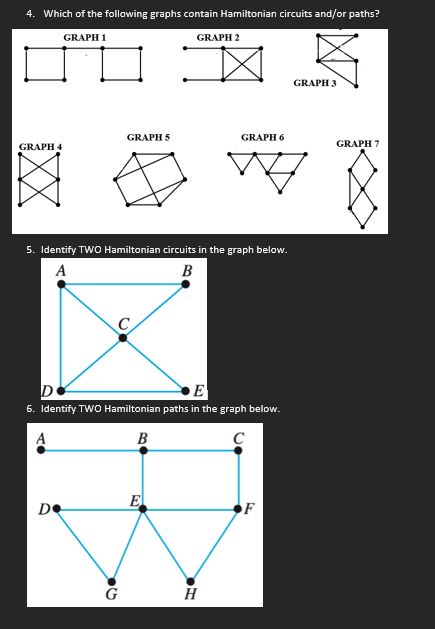 4. Which of the following graphs contain Hamiltonian circuits and/or paths?

GRAPH 1

GRAPH 2

GRAPH 3

GRAPH 4

GRAPH 5

GRAPH 6

GRAPH 7

5. Identify TWO Hamiltonian circuits in the graph below.

A B C D E

6. Identify TWO Hamiltonian paths in the graph below.

A B C D E F G H