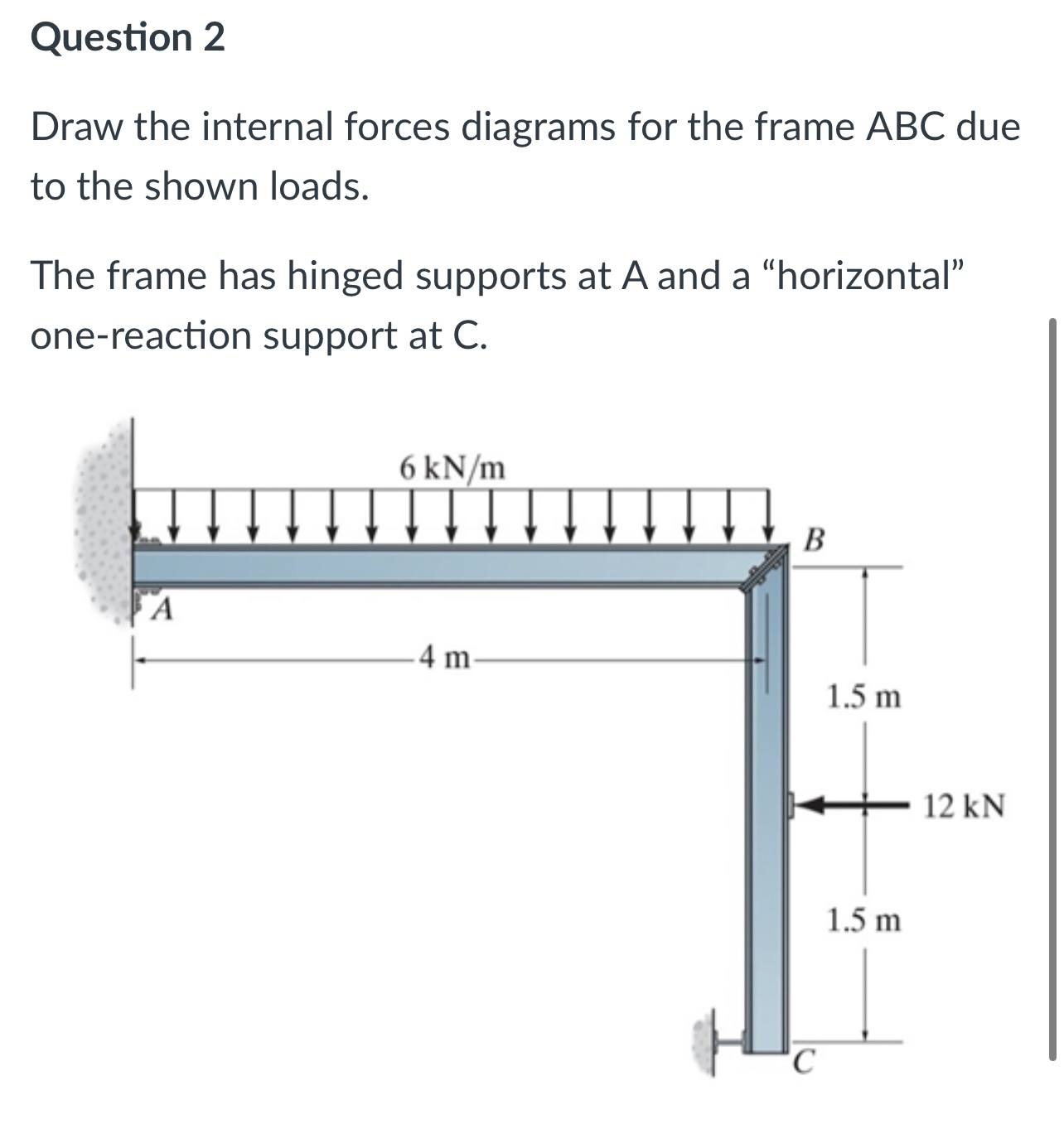 Question 2

Draw the internal forces diagrams for the frame ABC due to the shown loads.

The frame has hinged supports at A and a “horizontal” one-reaction support at C.

6 kN/m
B
A
4 m
1.5 m
12 kN
1.5 m
C