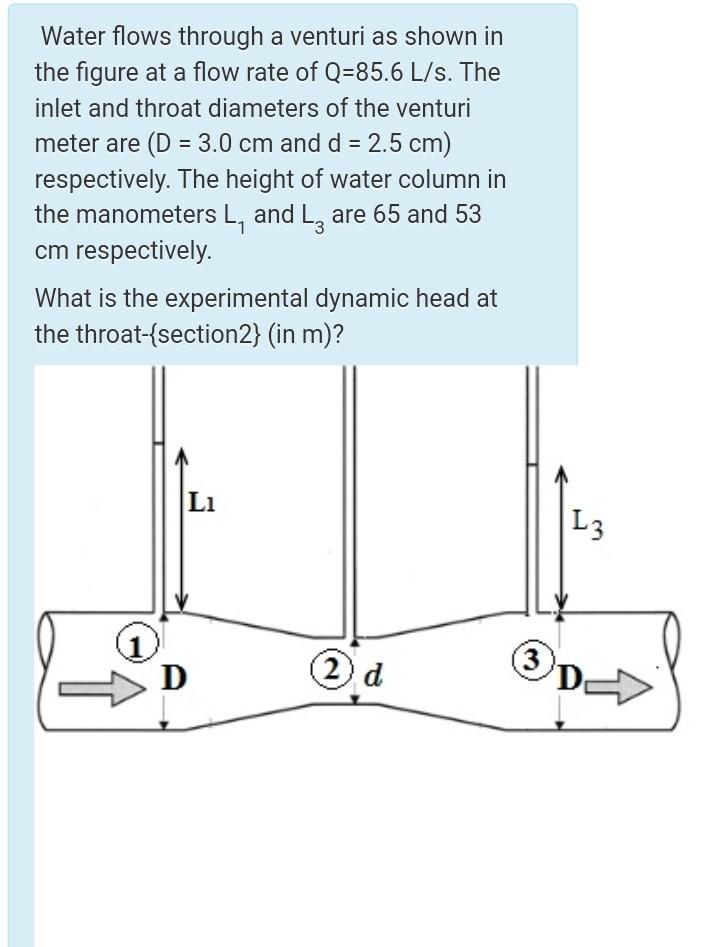 Water flows through a venturi as shown in the figure at a flow rate of Q=85.6 L/s. The inlet and throat diameters of the venturi meter are (D = 3.0 cm and d = 2.5 cm) respectively. The height of water column in the manometers $L_1$ and $L_3$ are 65 and 53 cm respectively.

What is the experimental dynamic head at the throat-{section2} (in m)?

$L_1$

$L_3$

1

D

2

d

3

D