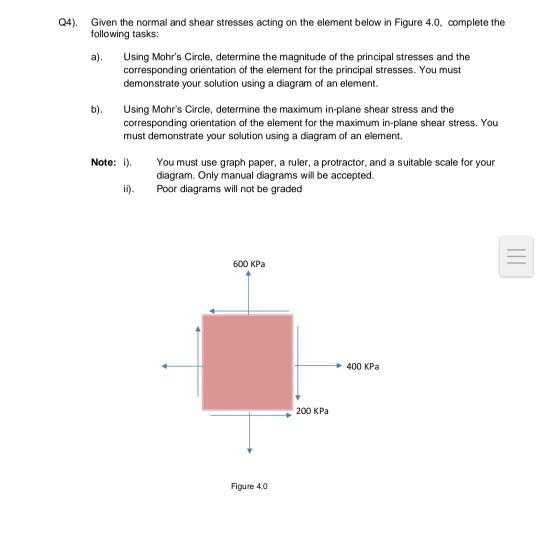 Q4). Given the normal and shear stresses acting on the element below in Figure 4.0, complete the following tasks:

a). Using Mohr's Circle, determine the magnitude of the principal stresses and the corresponding orientation of the element for the principal stresses. You must demonstrate your solution using a diagram of an element.

b). Using Mohr's Circle, determine the maximum in-plane shear stress and the corresponding orientation of the element for the maximum in-plane shear stress. You must demonstrate your solution using a diagram of an element.

Note: i). You must use graph paper, a ruler, a protractor, and a suitable scale for your diagram. Only manual diagrams will be accepted.
ii). Poor diagrams will not be graded

600 KPa

400 KPa

200 KPa

Figure 4.0