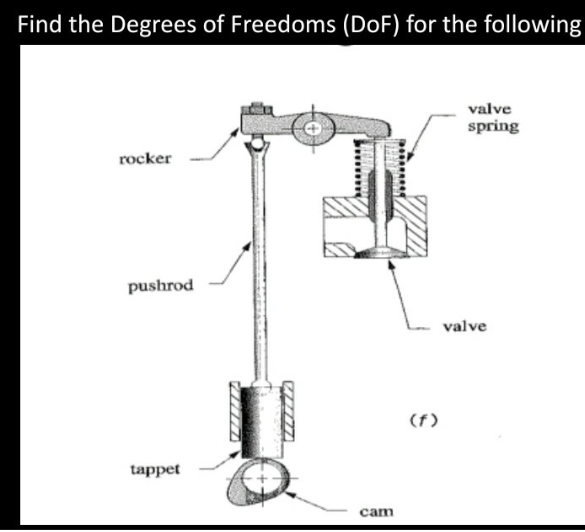 Find the Degrees of Freedoms (DoF) for the following

valve spring

rocker

pushrod

valve

(f)

tappet

cam