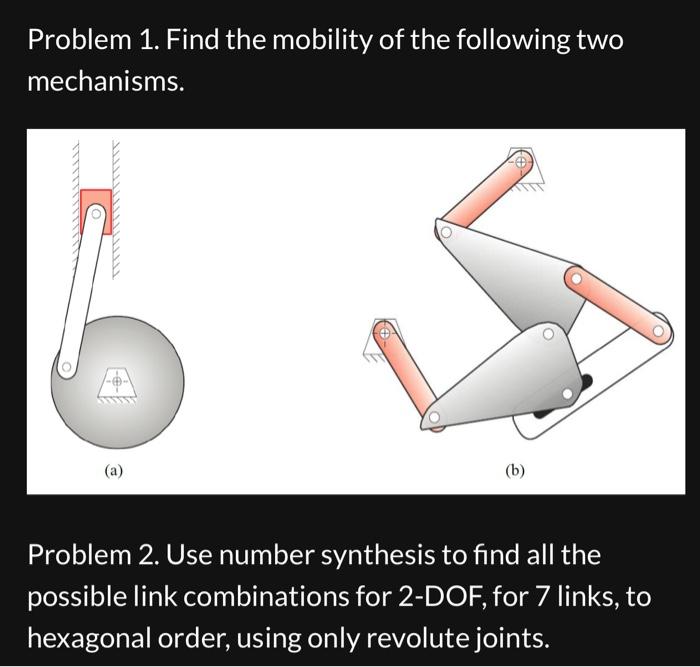 Problem 1. Find the mobility of the following two mechanisms.

(a)

(b)

Problem 2. Use number synthesis to find all the possible link combinations for 2-DOF, for 7 links, to hexagonal order, using only revolute joints.