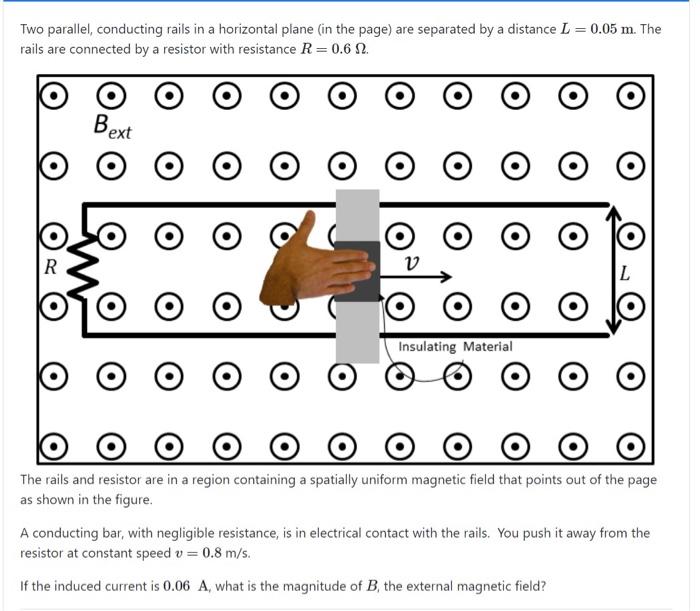 Two parallel, conducting rails in a horizontal plane (in the page) are separated by a distance $L = 0.05$ m. The rails are connected by a resistor with resistance $R = 0.6\ \Omega$.

$B_{ext}$

$R$

$v$

$L$

Insulating Material

The rails and resistor are in a region containing a spatially uniform magnetic field that points out of the page as shown in the figure.

A conducting bar, with negligible resistance, is in electrical contact with the rails. You push it away from the resistor at constant speed $v = 0.8$ m/s.

If the induced current is $0.06$ A, what is the magnitude of $B$, the external magnetic field?