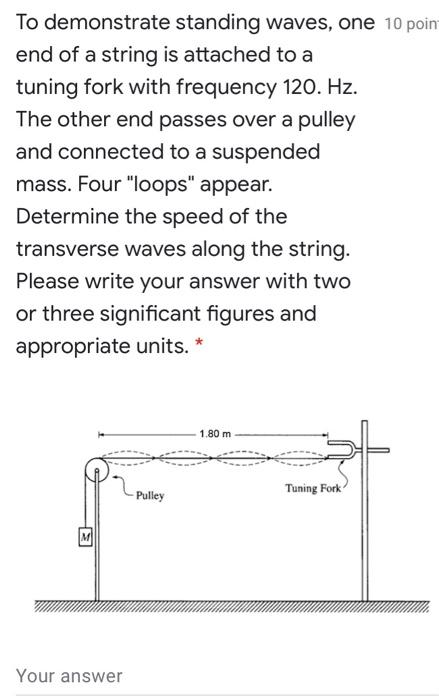 To demonstrate standing waves, one end of a string is attached to a tuning fork with frequency 120. Hz. The other end passes over a pulley and connected to a suspended mass. Four "loops" appear. Determine the speed of the transverse waves along the string. Please write your answer with two or three significant figures and appropriate units. *

10 poin

1.80 m

Pulley

Tuning Fork

M

Your answer