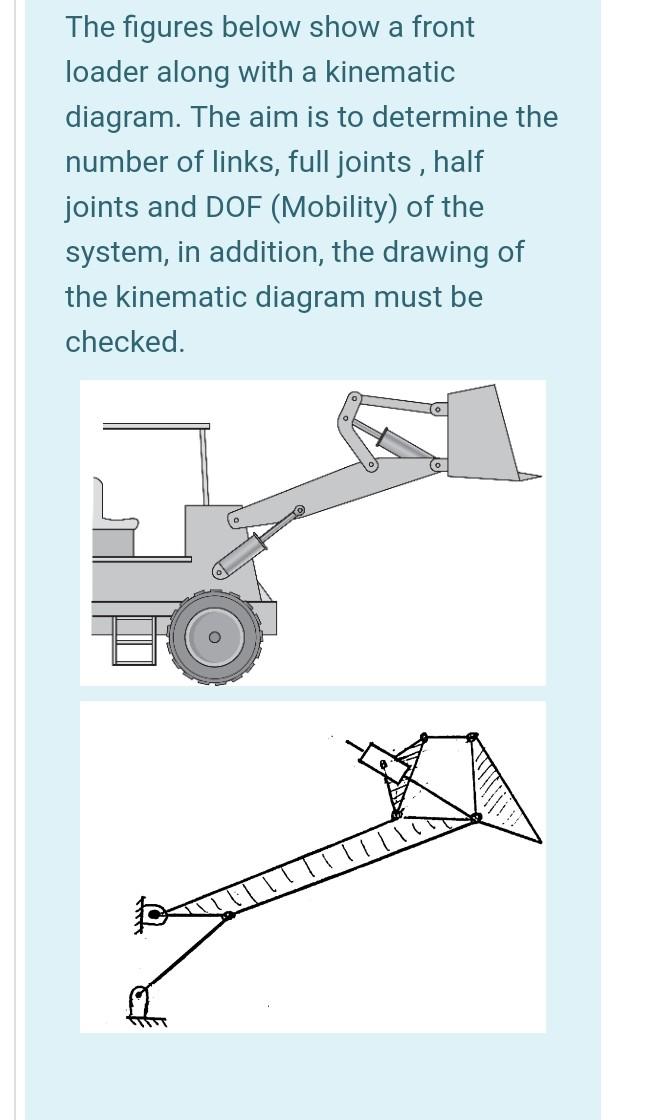 The figures below show a front loader along with a kinematic diagram. The aim is to determine the number of links, full joints , half joints and DOF (Mobility) of the system, in addition, the drawing of the kinematic diagram must be checked.