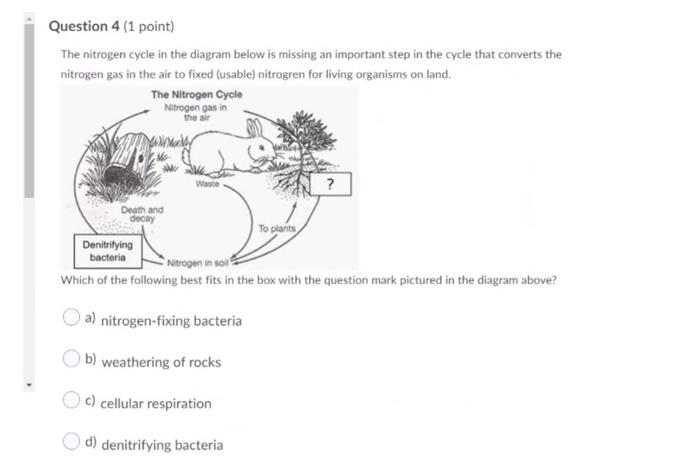 Question 4 (1 point)

The nitrogen cycle in the diagram below is missing an important step in the cycle that converts the nitrogen gas in the air to fixed (usable) nitrogren for living organisms on land.

The Nitrogen Cycle
Nitrogen gas in the air
Waste
?
Death and decay
To plants
Denitrifying bacteria
Nitrogen in soil

Which of the following best fits in the box with the question mark pictured in the diagram above?

a) nitrogen-fixing bacteria

b) weathering of rocks

c) cellular respiration

d) denitrifying bacteria