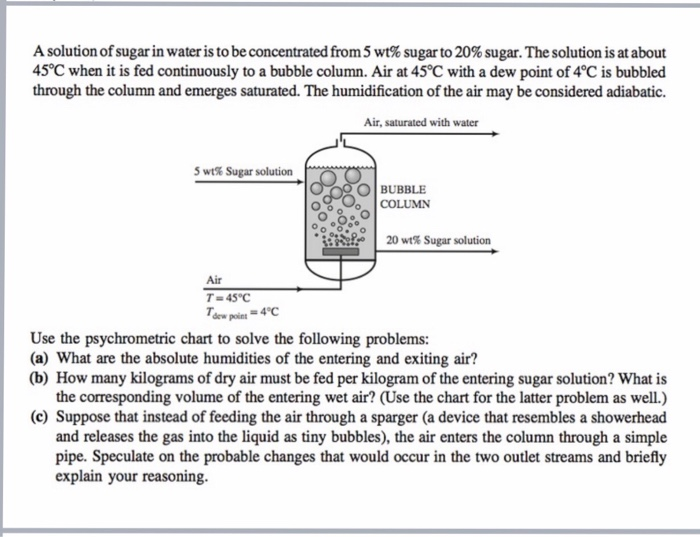 A solution of sugar in water is to be concentrated from 5 wt% sugar to 20% sugar. The solution is at about 45°C when it is fed continuously to a bubble column. Air at 45°C with a dew point of 4°C is bubbled through the column and emerges saturated. The humidification of the air may be considered adiabatic.

Air, saturated with water

5 wt% Sugar solution

BUBBLE COLUMN

20 wt% Sugar solution

Air
$T = 45°C$
$T_{dew\ point} = 4°C$

Use the psychrometric chart to solve the following problems:
(a) What are the absolute humidities of the entering and exiting air?
(b) How many kilograms of dry air must be fed per kilogram of the entering sugar solution? What is the corresponding volume of the entering wet air? (Use the chart for the latter problem as well.)
(c) Suppose that instead of feeding the air through a sparger (a device that resembles a showerhead and releases the gas into the liquid as tiny bubbles), the air enters the column through a simple pipe. Speculate on the probable changes that would occur in the two outlet streams and briefly explain your reasoning.