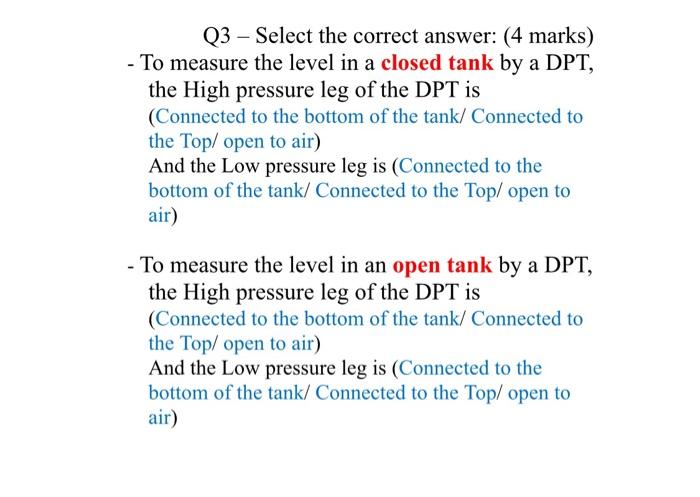 Q3 – Select the correct answer: (4 marks)

- To measure the level in a closed tank by a DPT, the High pressure leg of the DPT is (Connected to the bottom of the tank/ Connected to the Top/ open to air)
And the Low pressure leg is (Connected to the bottom of the tank/ Connected to the Top/ open to air)

- To measure the level in an open tank by a DPT, the High pressure leg of the DPT is (Connected to the bottom of the tank/ Connected to the Top/ open to air)
And the Low pressure leg is (Connected to the bottom of the tank/ Connected to the Top/ open to air)