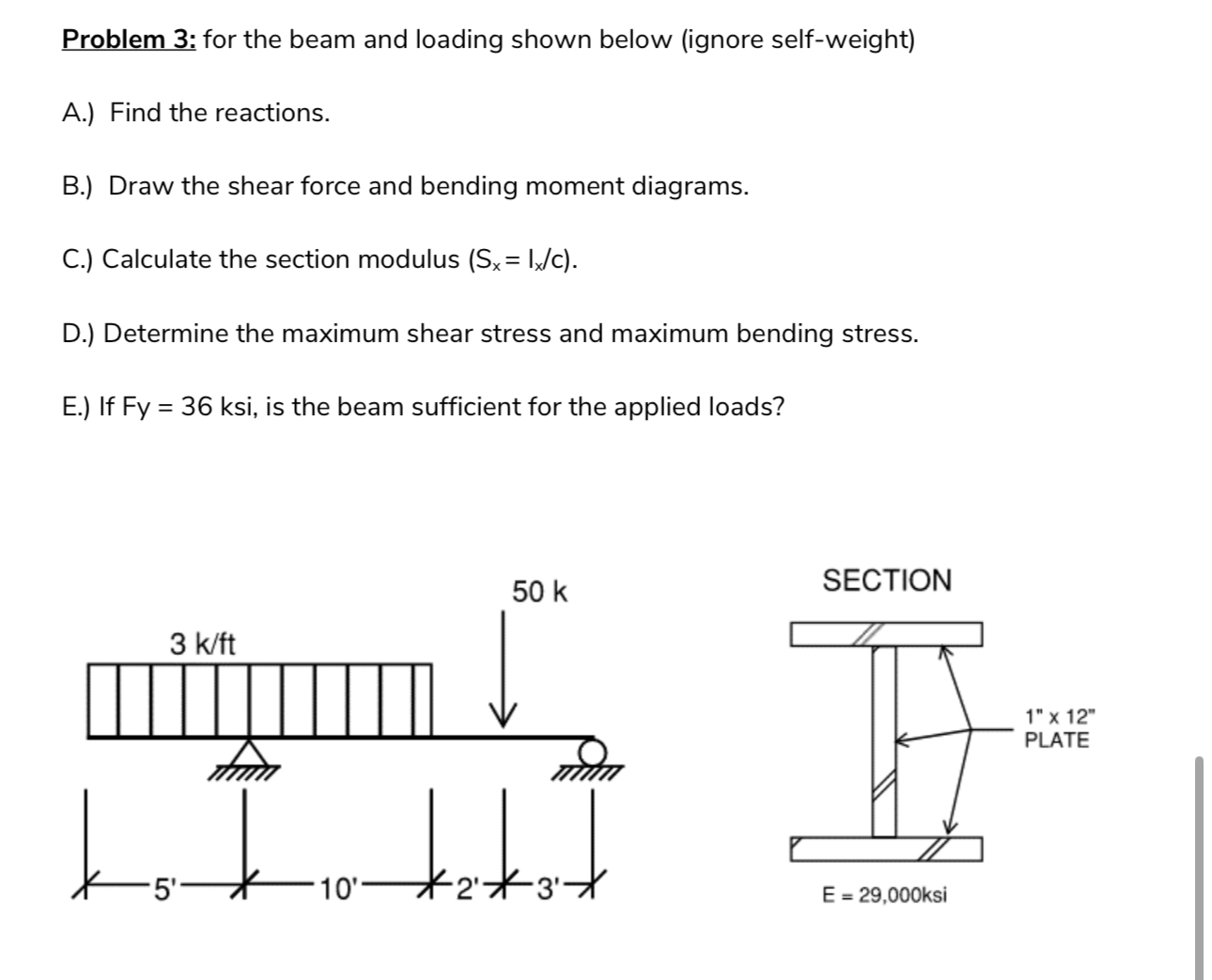 Problem 3: for the beam and loading shown below (ignore self-weight)

A.) Find the reactions.

B.) Draw the shear force and bending moment diagrams.

C.) Calculate the section modulus ($S_x = I_x/c$).

D.) Determine the maximum shear stress and maximum bending stress.

E.) If Fy = 36 ksi, is the beam sufficient for the applied loads?

50 k

3 k/ft

5'
10'
2'
3'

SECTION

1" x 12"
PLATE

E = 29,000ksi