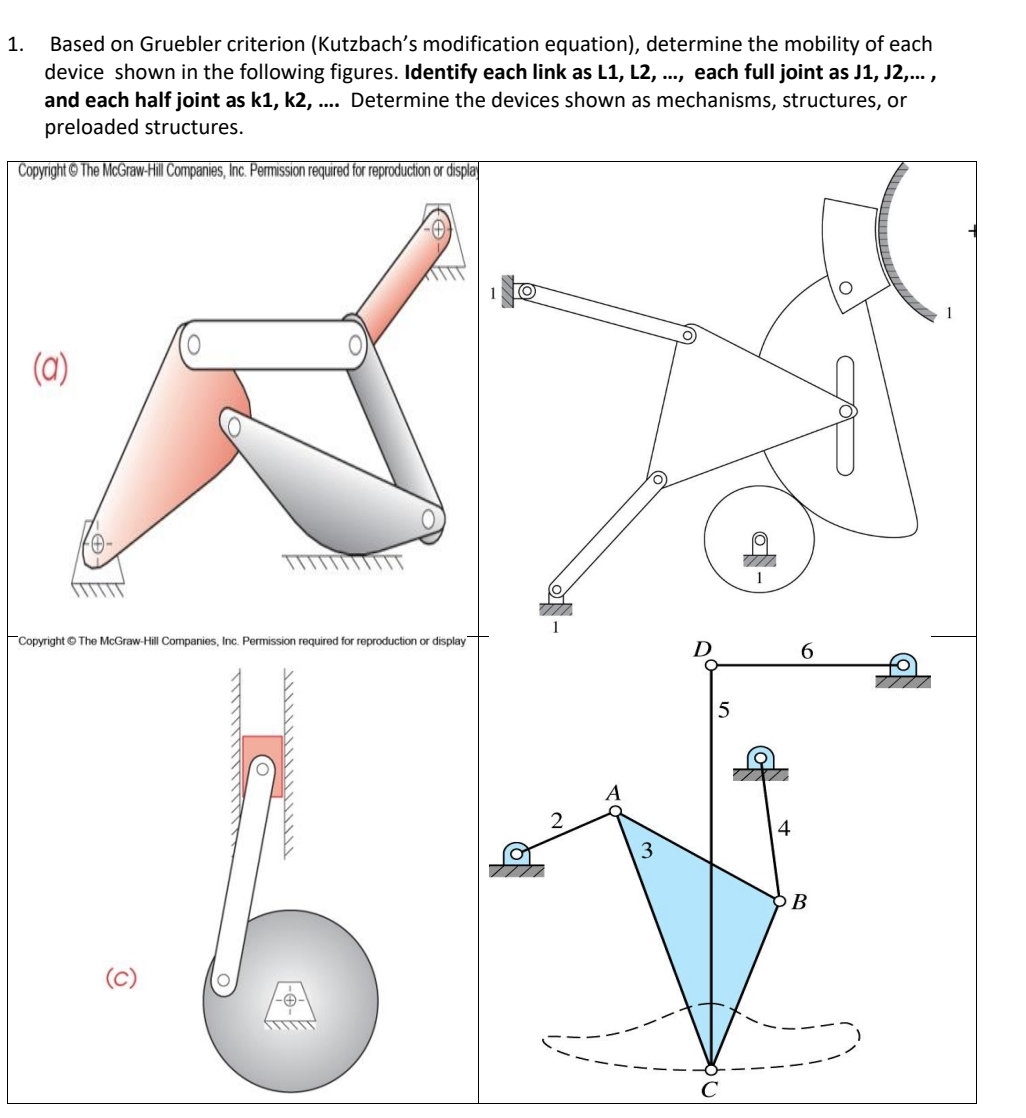 1. Based on Gruebler criterion (Kutzbach's modification equation), determine the mobility of each device shown in the following figures. **Identify each link as L1, L2, …, each full joint as J1, J2,… , and each half joint as k1, k2, ….** Determine the devices shown as mechanisms, structures, or preloaded structures.

Copyright © The McGraw-Hill Companies, Inc. Permission required for reproduction or display

(a)

1

1

1

1

Copyright © The McGraw-Hill Companies, Inc. Permission required for reproduction or display

(c)

D

6

5

A

2

3

4

B

C