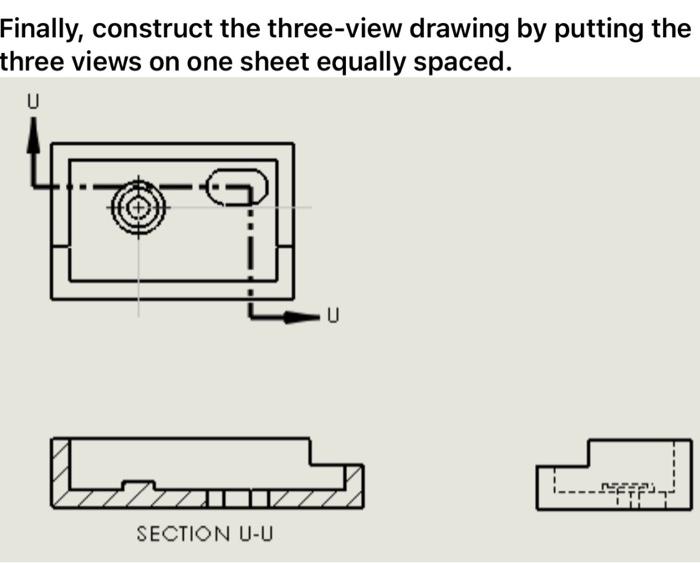 Finally, construct the three-view drawing by putting the three views on one sheet equally spaced.

U

U

SECTION U-U