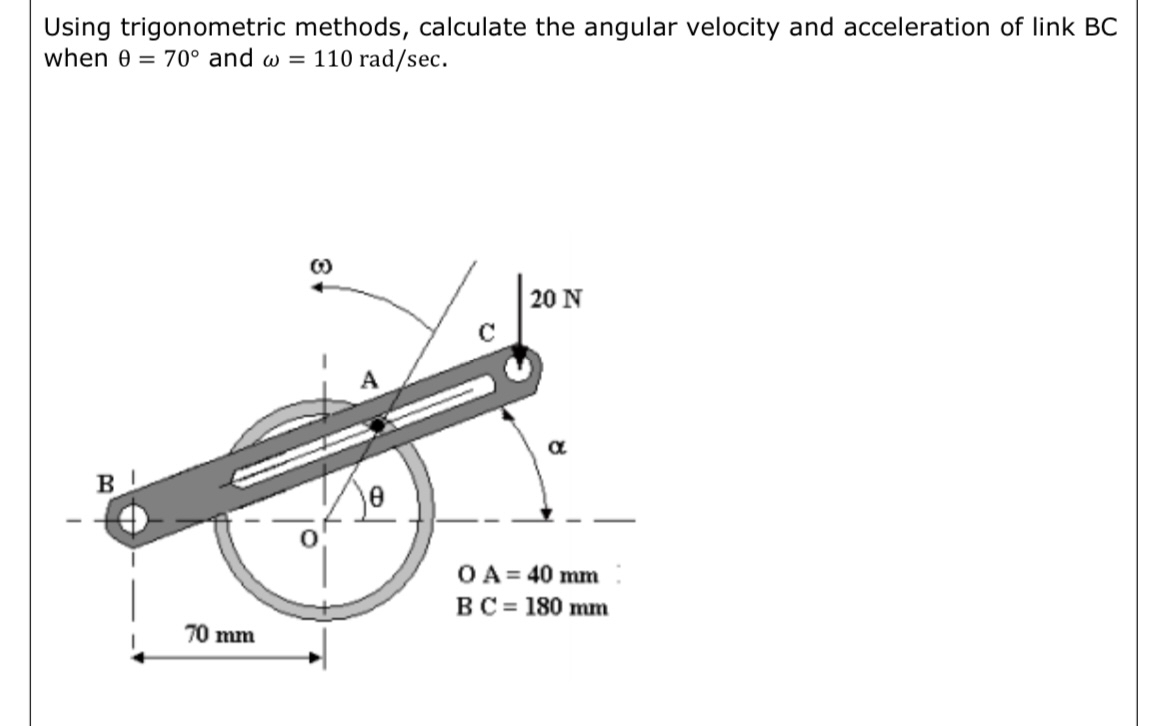 Using trigonometric methods, calculate the angular velocity and acceleration of link BC when $\theta = 70°$ and $\omega = 110$ rad/sec.

$\omega$

20 N

C

A

$\alpha$

B

$\theta$

O

O A = 40 mm

B C = 180 mm

70 mm