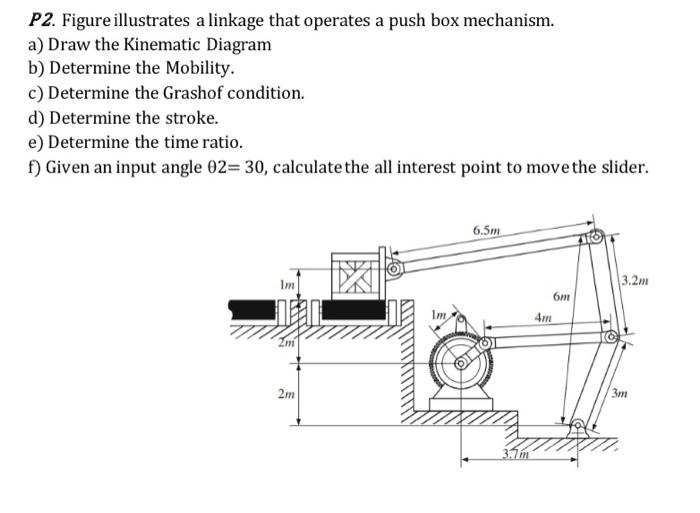 P2. Figure illustrates a linkage that operates a push box mechanism.
a) Draw the Kinematic Diagram
b) Determine the Mobility.
c) Determine the Grashof condition.
d) Determine the stroke.
e) Determine the time ratio.
f) Given an input angle θ2= 30, calculate the all interest point to move the slider.

6.5m
1m
3.2m
6m
1m
4m
2m
2m
3m
3.7m