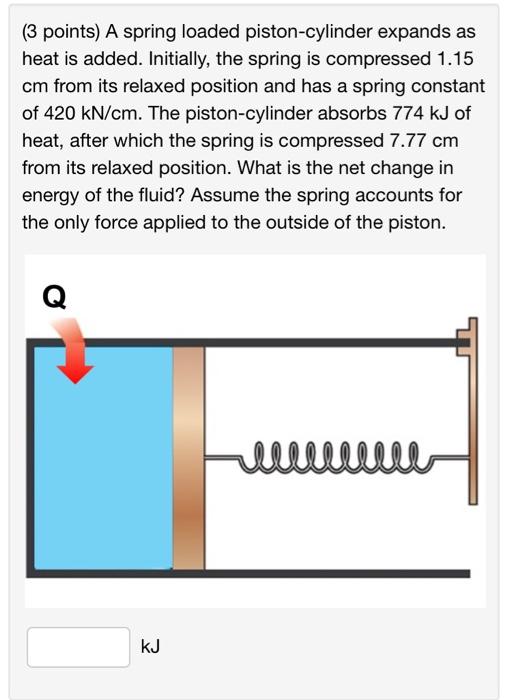 (3 points) A spring loaded piston-cylinder expands as heat is added. Initially, the spring is compressed 1.15 cm from its relaxed position and has a spring constant of 420 kN/cm. The piston-cylinder absorbs 774 kJ of heat, after which the spring is compressed 7.77 cm from its relaxed position. What is the net change in energy of the fluid? Assume the spring accounts for the only force applied to the outside of the piston.

Q

kJ