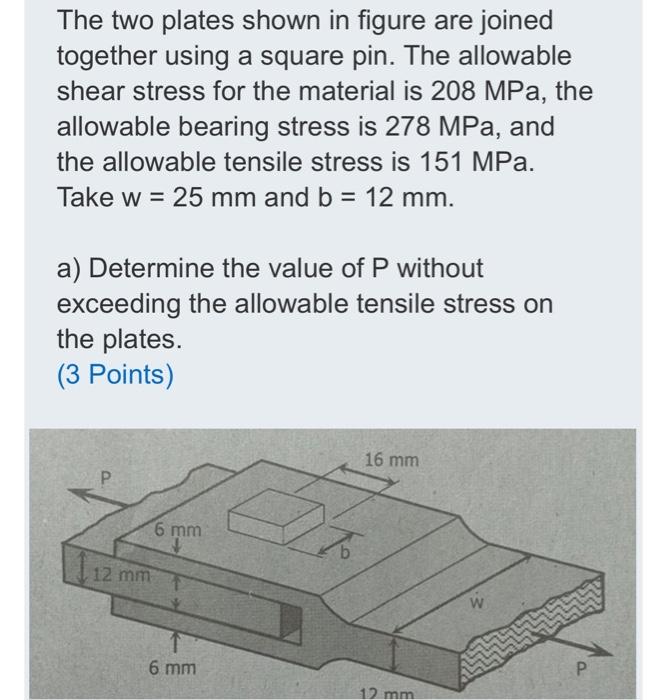 The two plates shown in figure are joined together using a square pin. The allowable shear stress for the material is 208 MPa, the allowable bearing stress is 278 MPa, and the allowable tensile stress is 151 MPa. Take w = 25 mm and b = 12 mm.

a) Determine the value of P without exceeding the allowable tensile stress on the plates.
(3 Points)

16 mm
P
6 mm
b
12 mm
w
6 mm
P
12 mm