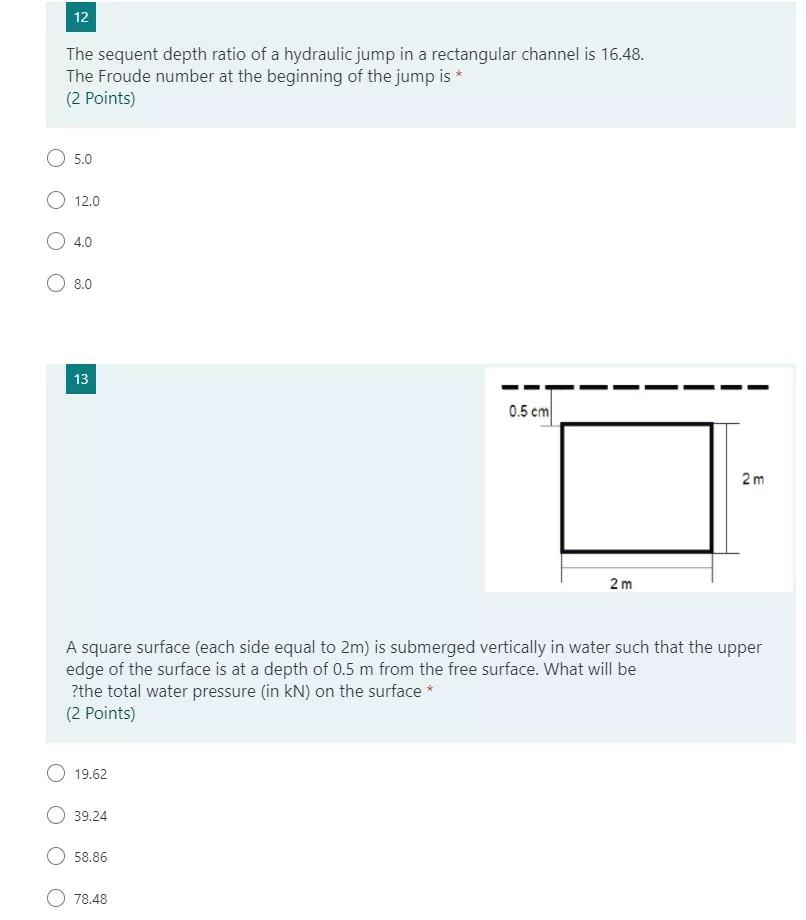 12

The sequent depth ratio of a hydraulic jump in a rectangular channel is 16.48.
The Froude number at the beginning of the jump is *
(2 Points)

5.0

12.0

4.0

8.0

13

0.5 cm

2 m

2 m

A square surface (each side equal to 2m) is submerged vertically in water such that the upper edge of the surface is at a depth of 0.5 m from the free surface. What will be ?the total water pressure (in kN) on the surface *
(2 Points)

19.62

39.24

58.86

78.48