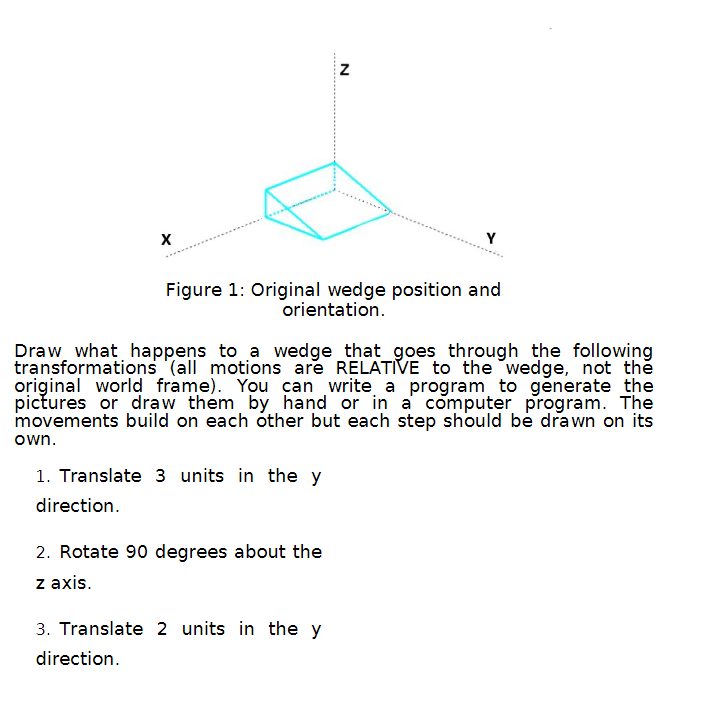 Z

X

Y

Figure 1: Original wedge position and orientation.

Draw what happens to a wedge that goes through the following transformations (all motions are RELATIVE to the wedge, not the original world frame). You can write a program to generate the pictures or draw them by hand or in a computer program. The movements build on each other but each step should be drawn on its own.

1. Translate 3 units in the y direction.

2. Rotate 90 degrees about the z axis.

3. Translate 2 units in the y direction.