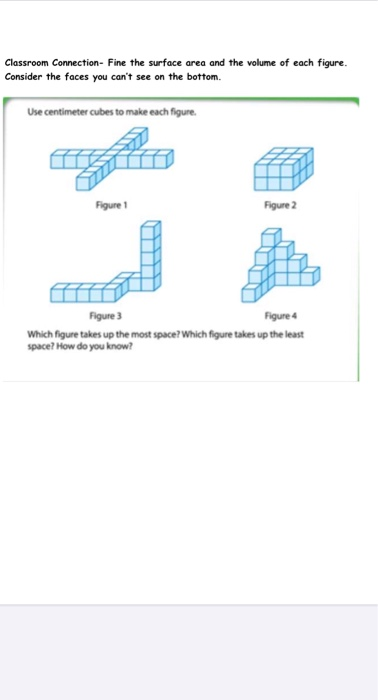 Classroom Connection- Fine the surface area and the volume of each figure. Consider the faces you can't see on the bottom.

Use centimeter cubes to make each figure.

Figure 1

Figure 2

Figure 3

Figure 4

Which figure takes up the most space? Which figure takes up the least space? How do you know?