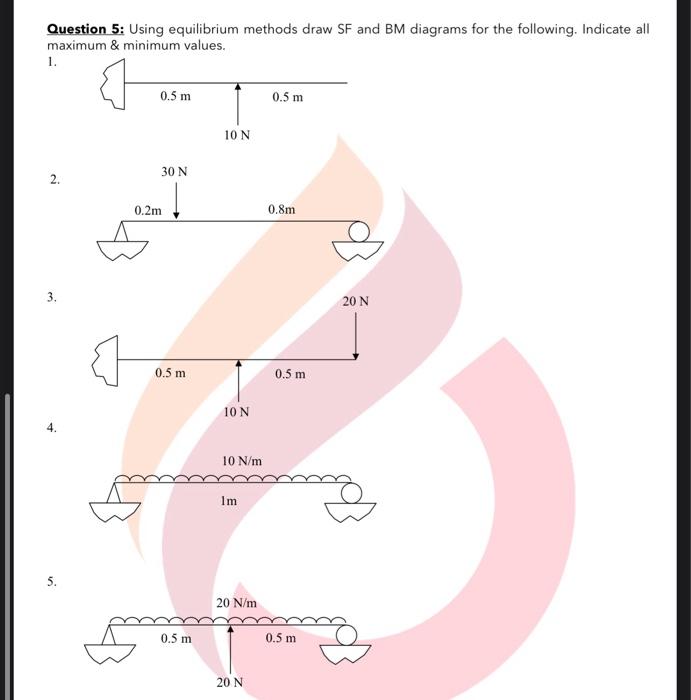 Question 5: Using equilibrium methods draw SF and BM diagrams for the following. Indicate all maximum & minimum values.

1.

0.5 m

0.5 m

10 N

2.

30 N

0.2m

0.8m

3.

20 N

0.5 m

0.5 m

10 N

4.

10 N/m

1m

5.

20 N/m

0.5 m

0.5 m

20 N