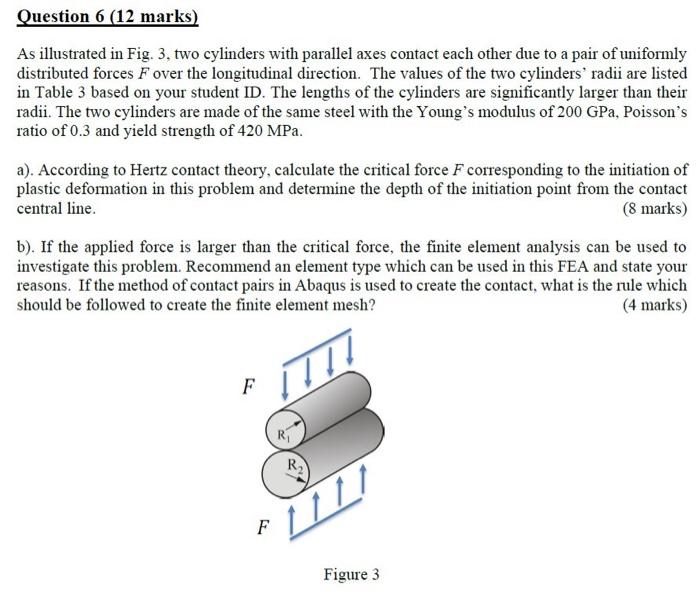 Question 6 (12 marks)

As illustrated in Fig. 3, two cylinders with parallel axes contact each other due to a pair of uniformly distributed forces $F$ over the longitudinal direction. The values of the two cylinders' radii are listed in Table 3 based on your student ID. The lengths of the cylinders are significantly larger than their radii. The two cylinders are made of the same steel with the Young's modulus of 200 GPa, Poisson's ratio of 0.3 and yield strength of 420 MPa.

a). According to Hertz contact theory, calculate the critical force $F$ corresponding to the initiation of plastic deformation in this problem and determine the depth of the initiation point from the contact central line. (8 marks)

b). If the applied force is larger than the critical force, the finite element analysis can be used to investigate this problem. Recommend an element type which can be used in this FEA and state your reasons. If the method of contact pairs in Abaqus is used to create the contact, what is the rule which should be followed to create the finite element mesh? (4 marks)

$F$

$R_1$

$R_2$

$F$

Figure 3