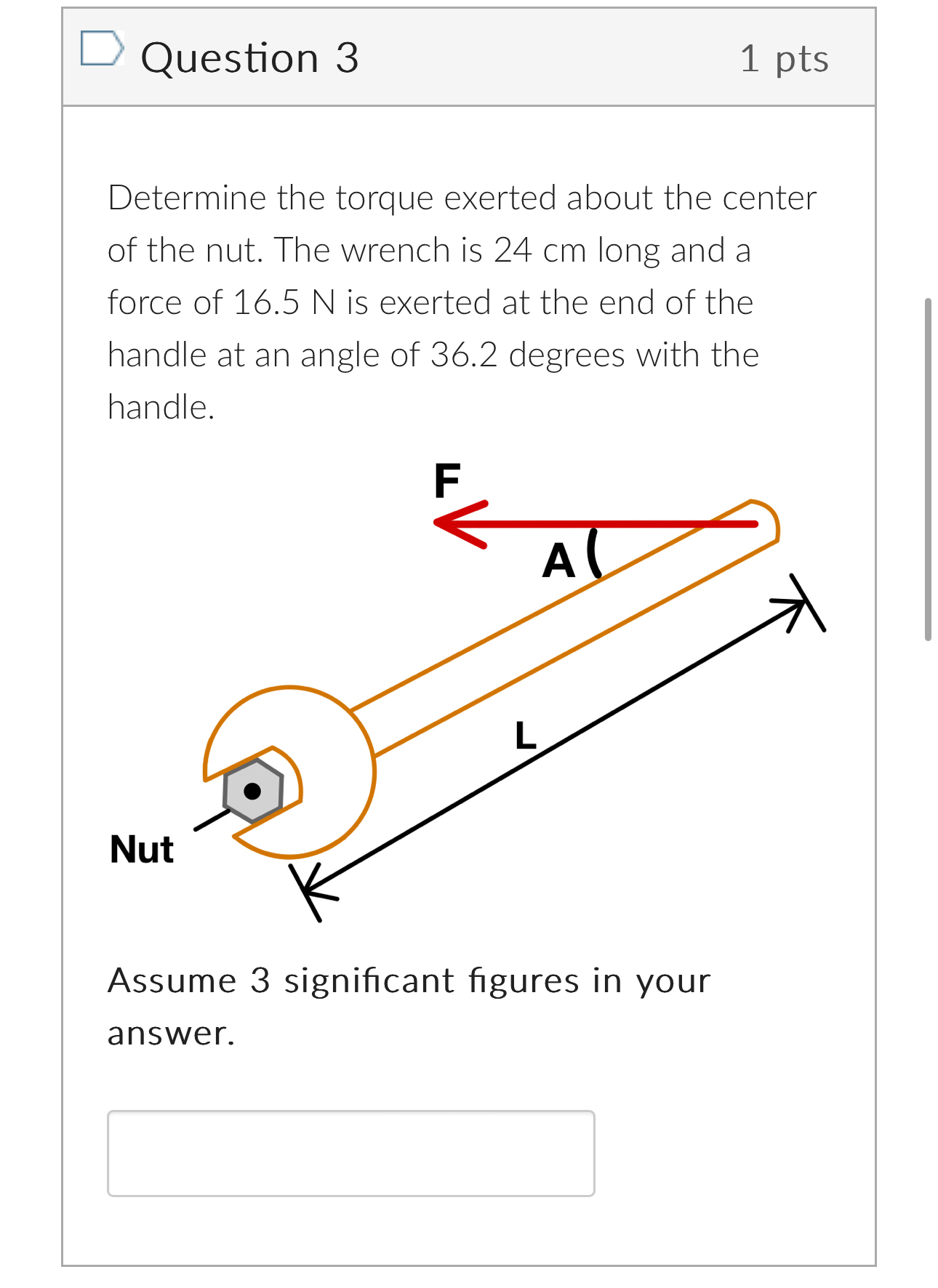 Question 3

1 pts

Determine the torque exerted about the center of the nut. The wrench is 24 cm long and a force of 16.5 N is exerted at the end of the handle at an angle of 36.2 degrees with the handle.

F

A

L

Nut

Assume 3 significant figures in your answer.