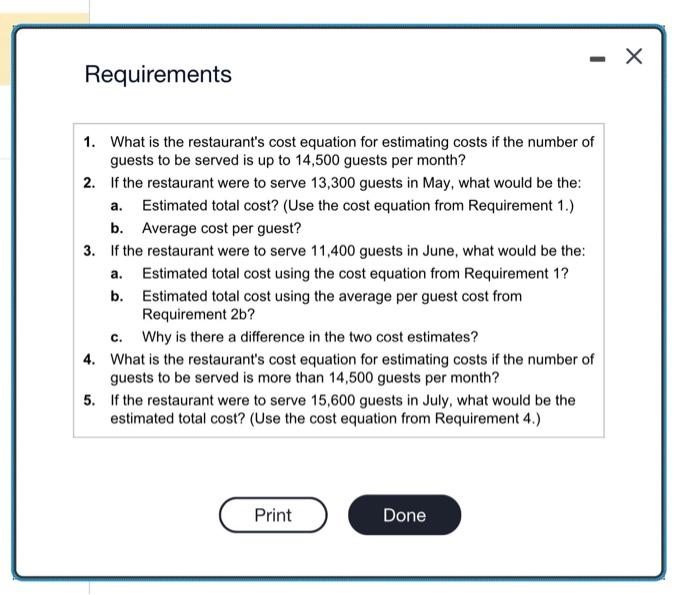 Requirements

1. What is the restaurant's cost equation for estimating costs if the number of guests to be served is up to 14,500 guests per month?
2. If the restaurant were to serve 13,300 guests in May, what would be the:
a. Estimated total cost? (Use the cost equation from Requirement 1.)
b. Average cost per guest?
3. If the restaurant were to serve 11,400 guests in June, what would be the:
a. Estimated total cost using the cost equation from Requirement 1?
b. Estimated total cost using the average per guest cost from Requirement 2b?
c. Why is there a difference in the two cost estimates?
4. What is the restaurant's cost equation for estimating costs if the number of guests to be served is more than 14,500 guests per month?
5. If the restaurant were to serve 15,600 guests in July, what would be the estimated total cost? (Use the cost equation from Requirement 4.)

Print
Done