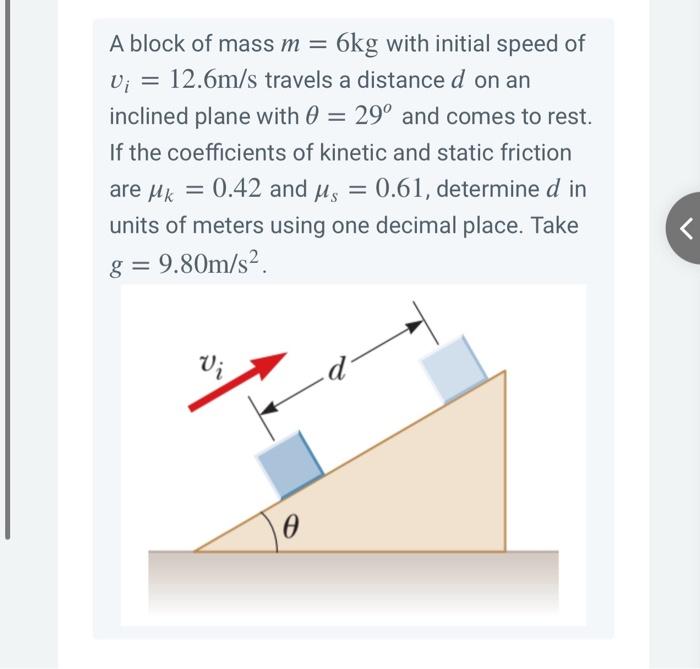 A block of mass $m = 6\text{kg}$ with initial speed of $v_i = 12.6\text{m/s}$ travels a distance $d$ on an inclined plane with $\theta = 29^o$ and comes to rest. If the coefficients of kinetic and static friction are $\mu_k = 0.42$ and $\mu_s = 0.61$, determine $d$ in units of meters using one decimal place. Take $g = 9.80\text{m/s}^2$.

$v_i$

$d$

$\theta$