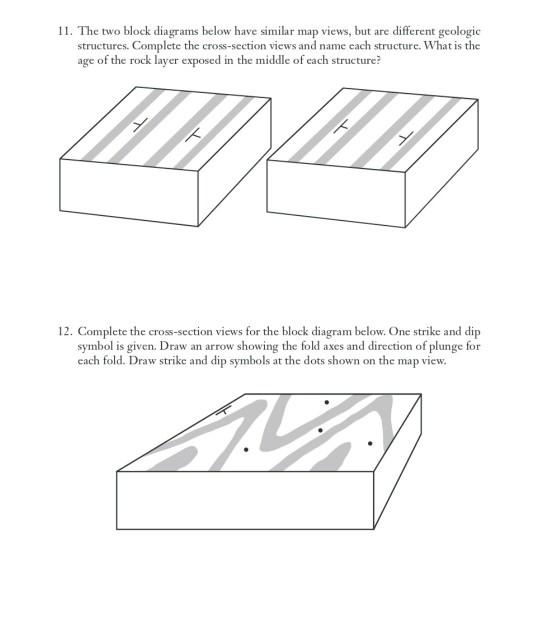 11. The two block diagrams below have similar map views, but are different geologic structures. Complete the cross-section views and name each structure. What is the age of the rock layer exposed in the middle of each structure?

12. Complete the cross-section views for the block diagram below. One strike and dip symbol is given. Draw an arrow showing the fold axes and direction of plunge for each fold. Draw strike and dip symbols at the dots shown on the map view.