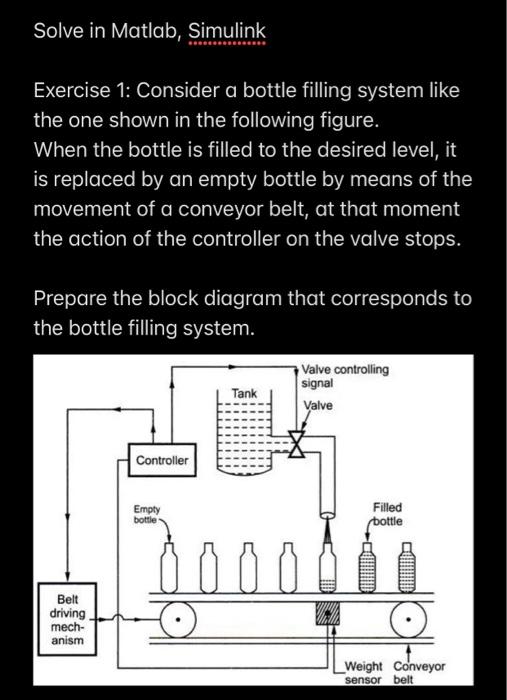 Solve in Matlab, Simulink

Exercise 1: Consider a bottle filling system like the one shown in the following figure.
When the bottle is filled to the desired level, it is replaced by an empty bottle by means of the movement of a conveyor belt, at that moment the action of the controller on the valve stops.

Prepare the block diagram that corresponds to the bottle filling system.

Valve controlling signal
Tank
Valve
Controller
Empty bottle
Filled bottle
Belt driving mechanism
Weight sensor
Conveyor belt