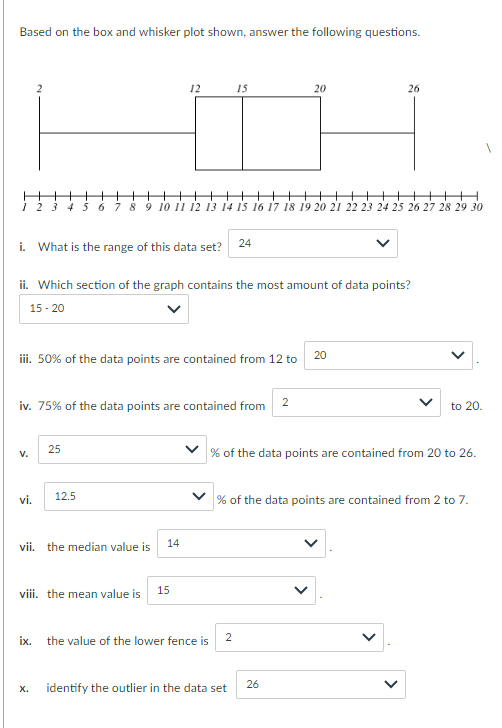 Based on the box and whisker plot shown, answer the following questions.

2 12 15 20 26

1 2 3 4 5 6 7 8 9 10 11 12 13 14 15 16 17 18 19 20 21 22 23 24 25 26 27 28 29 30

i. What is the range of this data set? 24

ii. Which section of the graph contains the most amount of data points?
15 - 20

iii. 50% of the data points are contained from 12 to 20 .

iv. 75% of the data points are contained from 2 to 20.

v. 25 % of the data points are contained from 20 to 26.

vi. 12.5 % of the data points are contained from 2 to 7.

vii. the median value is 14 .

viii. the mean value is 15 .

ix. the value of the lower fence is 2 .

x. identify the outlier in the data set 26