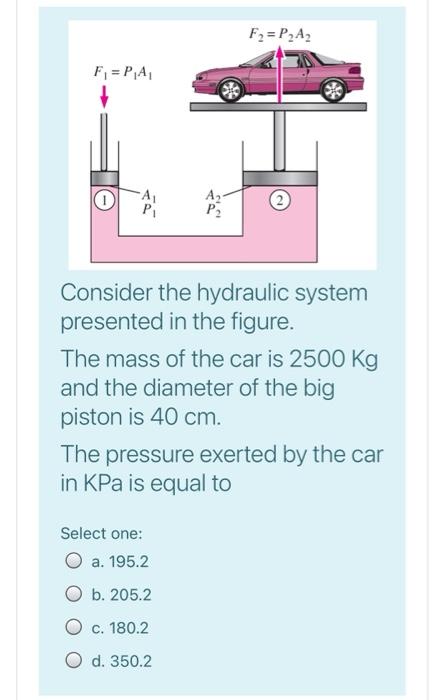 $F_2 = P_2A_2$

$F_1 = P_1A_1$

1

$A_1$
$P_1$

$A_2$
$P_2$

2

Consider the hydraulic system presented in the figure.

The mass of the car is 2500 Kg and the diameter of the big piston is 40 cm.

The pressure exerted by the car in KPa is equal to

Select one:

a. 195.2

b. 205.2

c. 180.2

d. 350.2