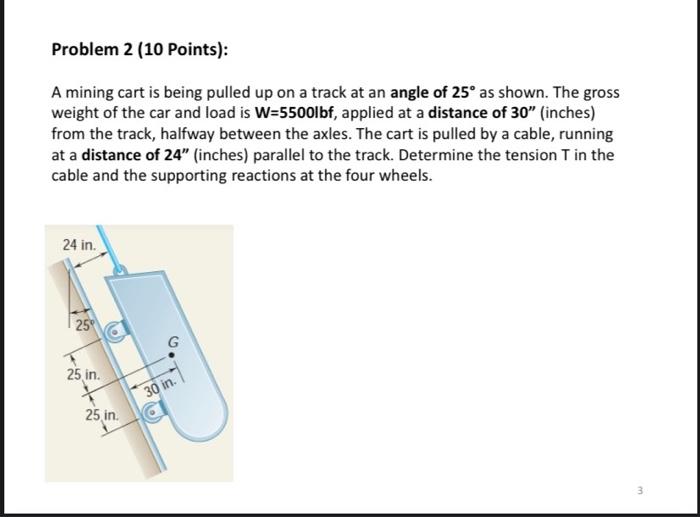 Problem 2 (10 Points):

A mining cart is being pulled up on a track at an angle of 25° as shown. The gross weight of the car and load is W=5500lbf, applied at a distance of 30" (inches) from the track, halfway between the axles. The cart is pulled by a cable, running at a distance of 24" (inches) parallel to the track. Determine the tension T in the cable and the supporting reactions at the four wheels.

24 in.
25°
G
25 in.
30 in.
25 in.

3